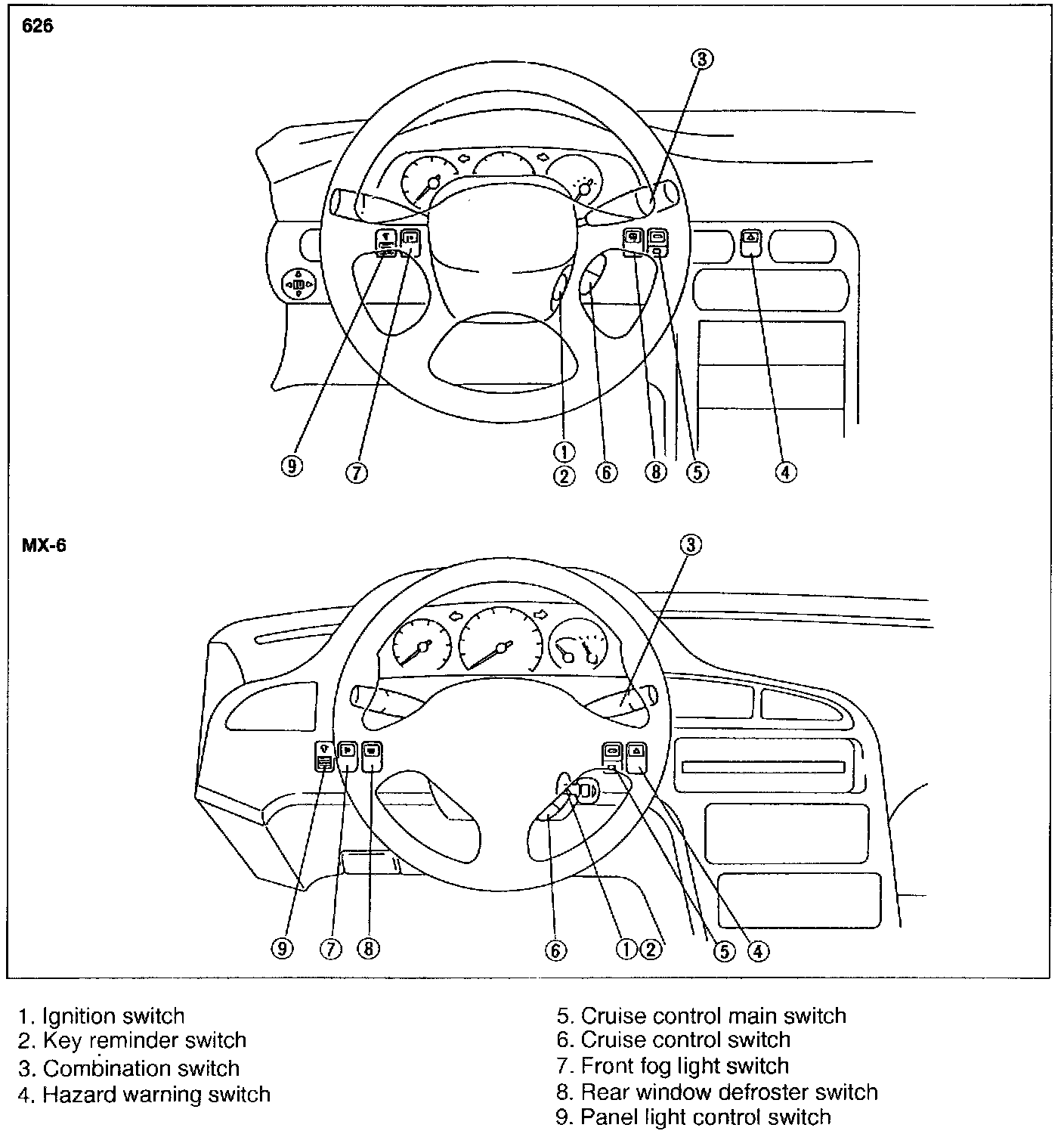 626

3

9 7 1 2 6 8 5 4

MX-6

3

9 7 8 6 1 2 5 4

1. Ignition switch
2. Key reminder switch
3. Combination switch
4. Hazard warning switch

5. Cruise control main switch
6. Cruise control switch
7. Front fog light switch
8. Rear window defroster switch
9. Panel light control switch