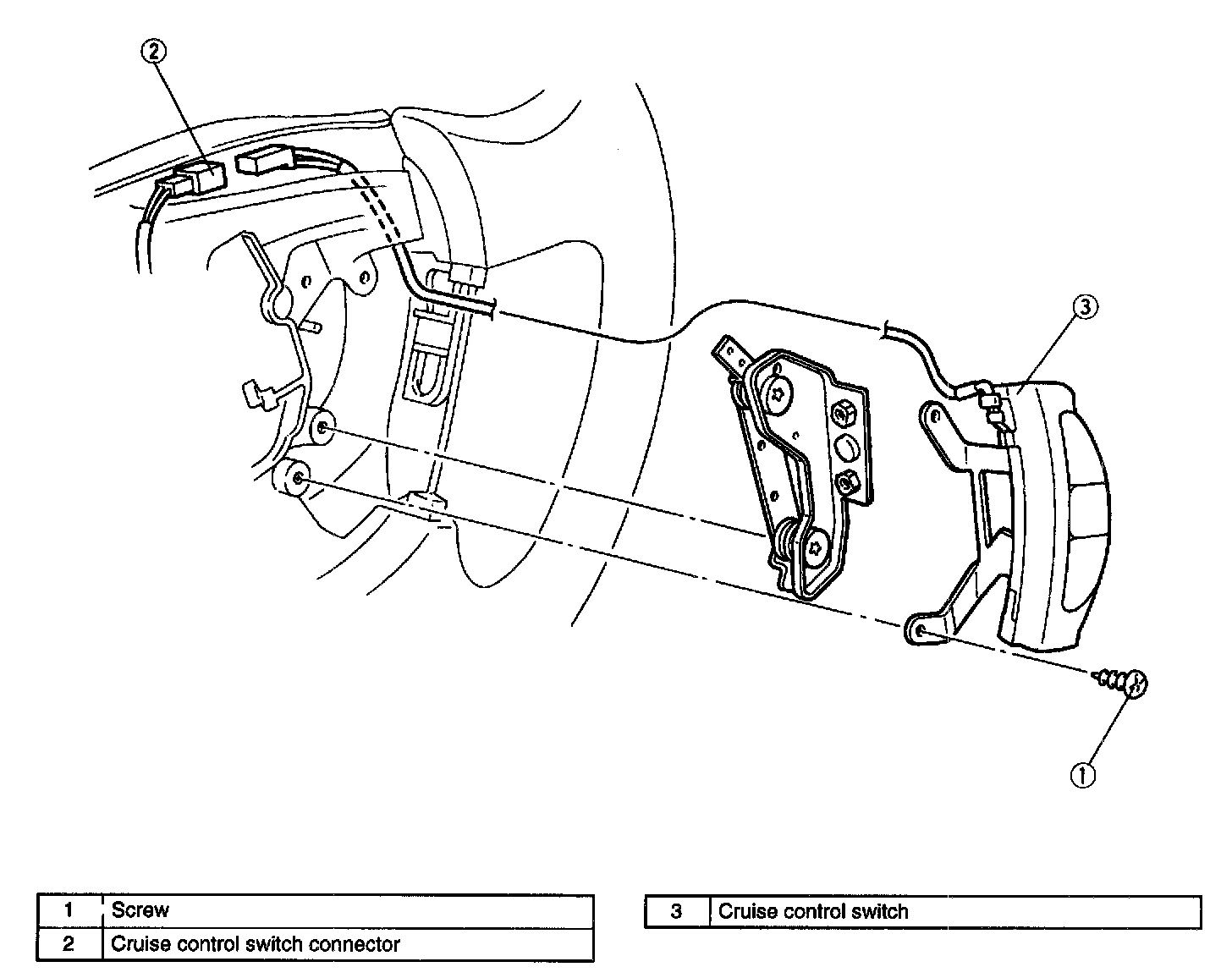 2

3

1

| 1 | Screw |
|---|---|
| 2 | Cruise control switch connector |

| 3 | Cruise control switch |
|---|---|