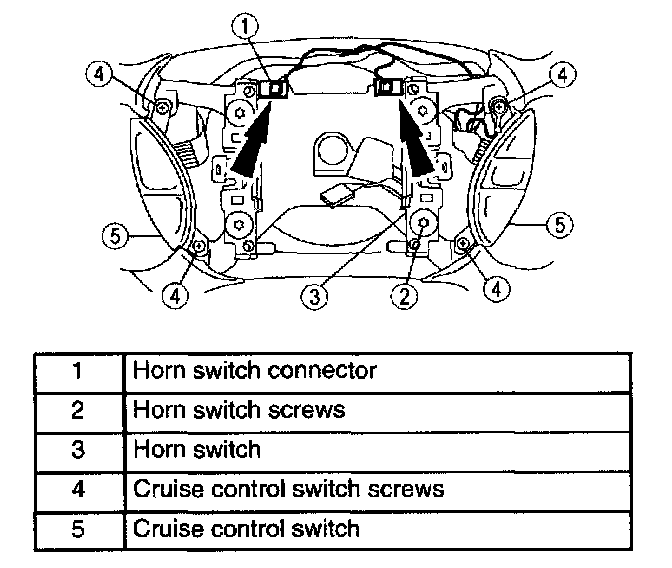 1
4
4
5
5
4
3
2
4

| 1 | Horn switch connector |
|---|---|
| 2 | Horn switch screws |
| 3 | Horn switch |
| 4 | Cruise control switch screws |
| 5 | Cruise control switch |