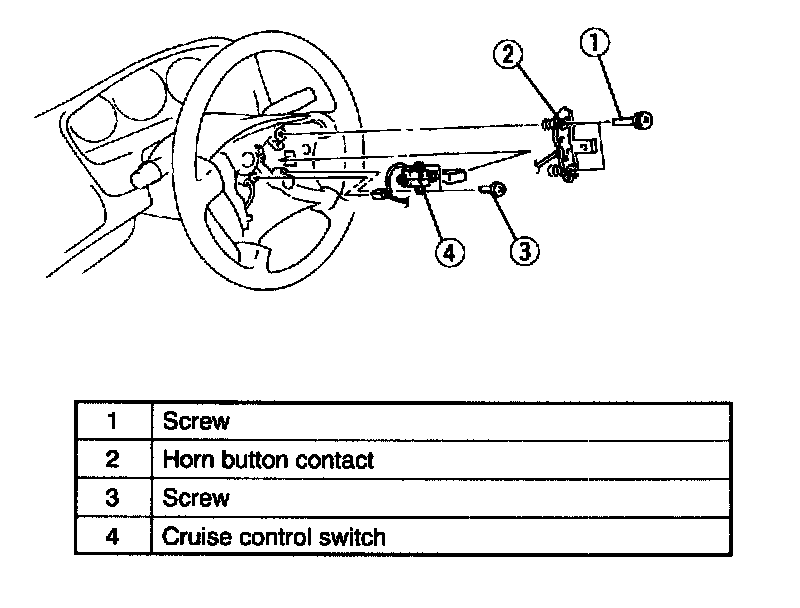 2
1
4
3

| 1 | Screw |
|---|---|
| 2 | Horn button contact |
| 3 | Screw |
| 4 | Cruise control switch |