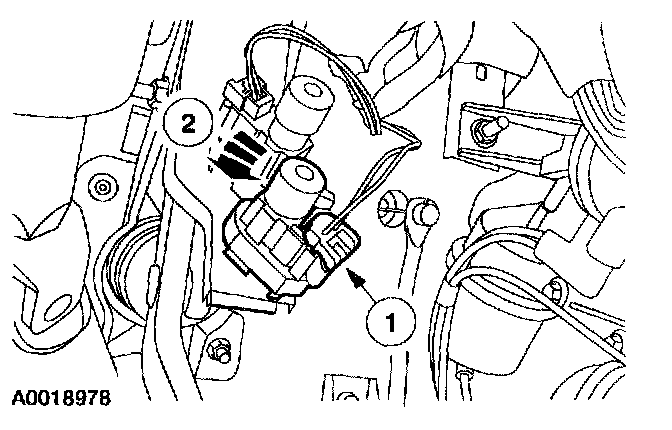 2

1

A0018978