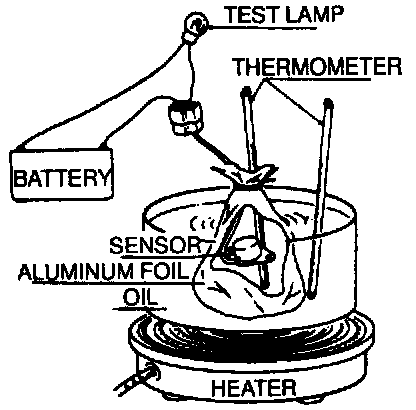 TEST LAMP
THERMOMETER
BATTERY
SENSOR
ALUMINUM FOIL
OIL
HEATER