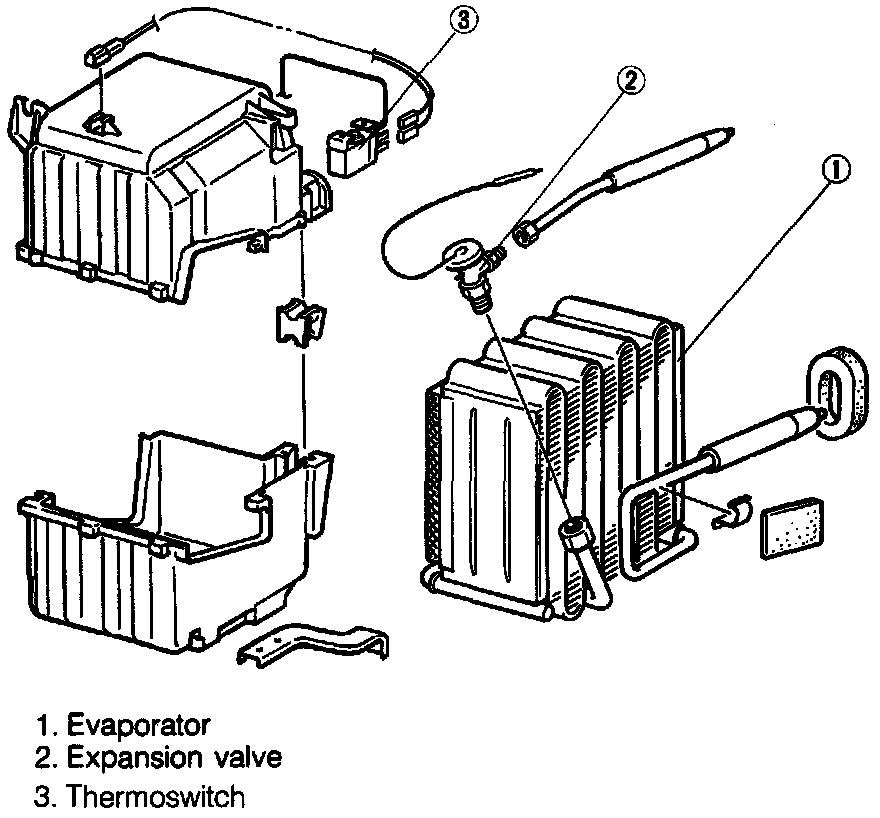 3

2

1

1. Evaporator
2. Expansion valve
3. Thermoswitch