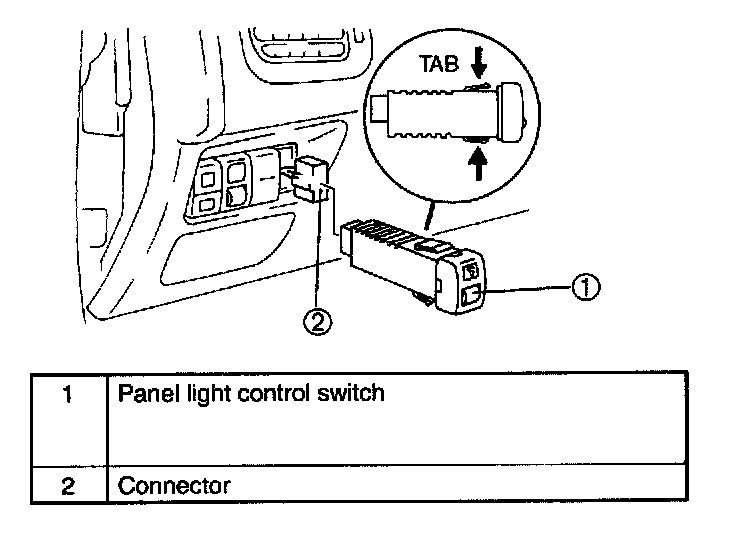 TAB

①

②

| 1 | Panel light control switch |
|---|---|
| 2 | Connector |