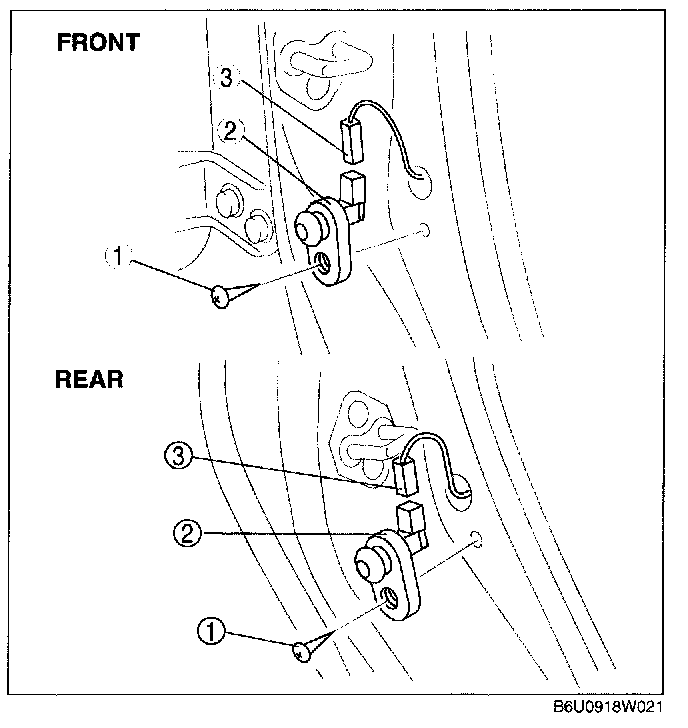 FRONT

3

2

1

REAR

3

2

1

B6U0918W021