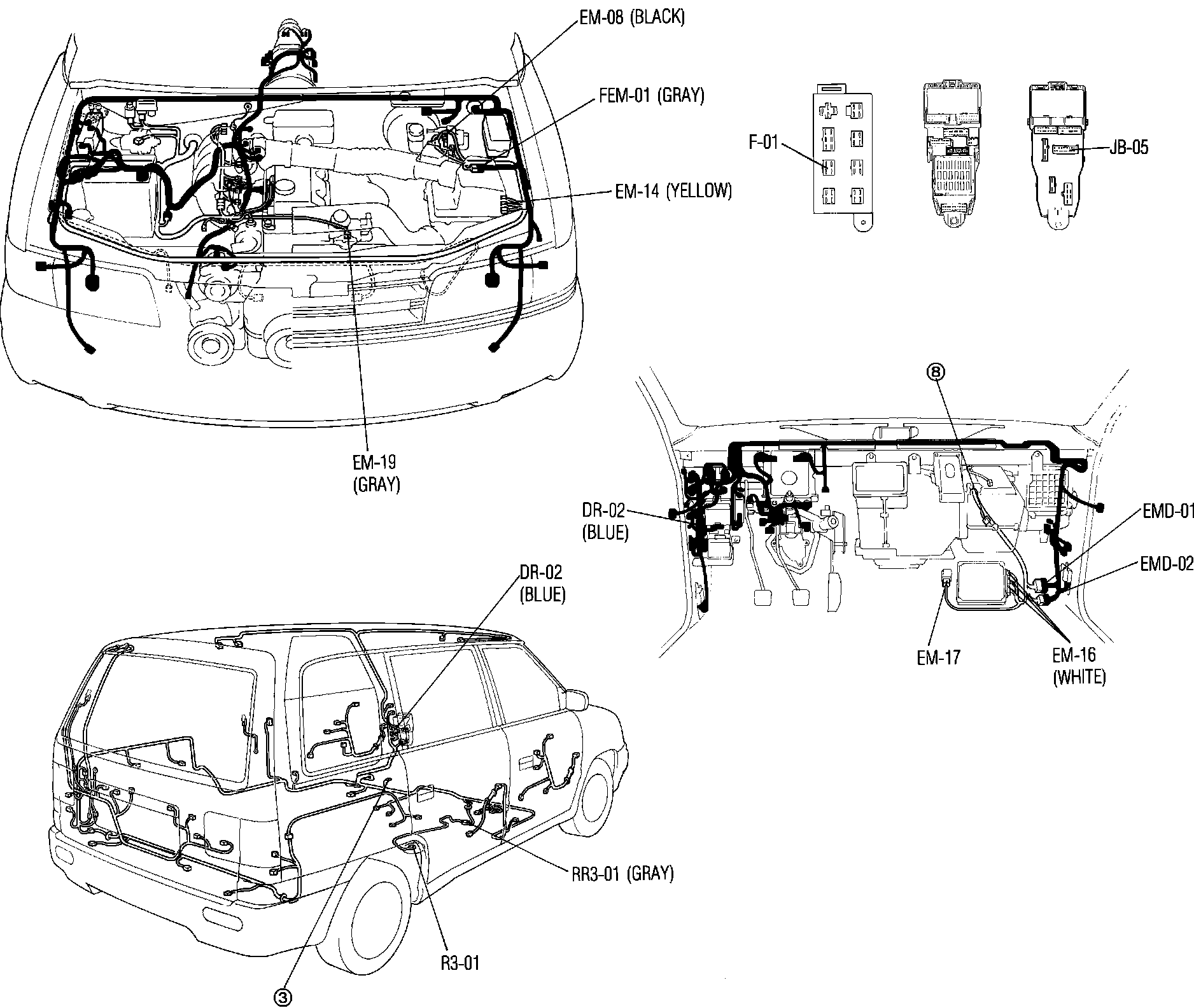 EM-08 (BLACK)

FEM-01 (GRAY)

EM-14 (YELLOW)

EM-19
(GRAY)

F-01

JB-05

⑧

DR-02
(BLUE)

EMD-01

EMD-02

EM-17

EM-16
(WHITE)

DR-02
(BLUE)

RR3-01 (GRAY)

R3-01

③