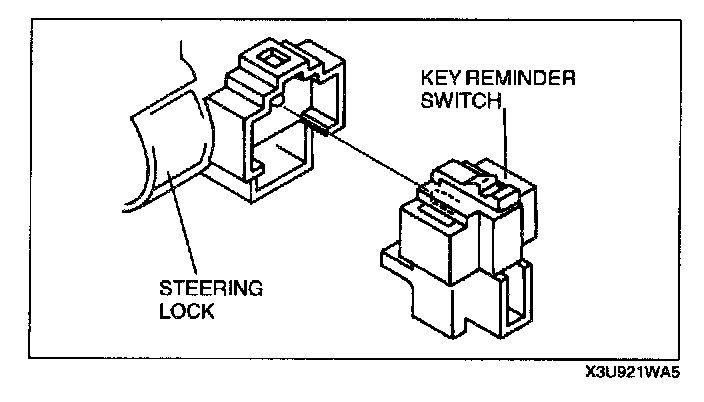 KEY REMINDER SWITCH

STEERING LOCK

X3U921WA5