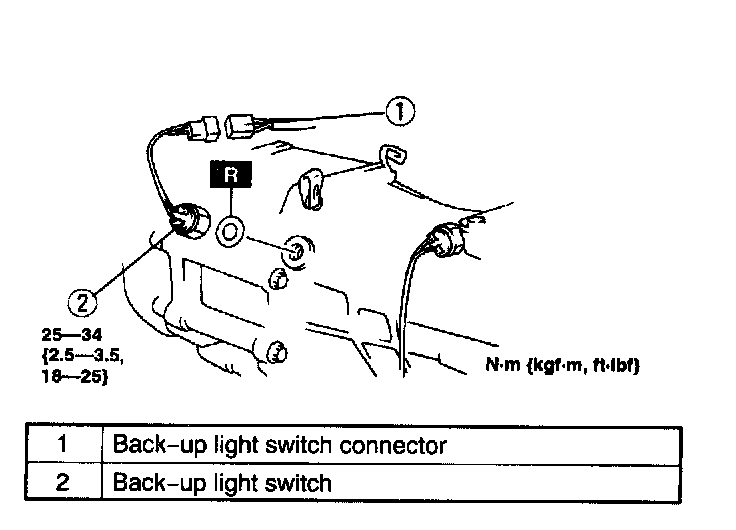 1

R

2

25—34 {2.5—3.5, 18—25}

N·m {kgf·m, ft·lbf}

| 1 | Back–up light switch connector |
|---|---|
| 2 | Back–up light switch |