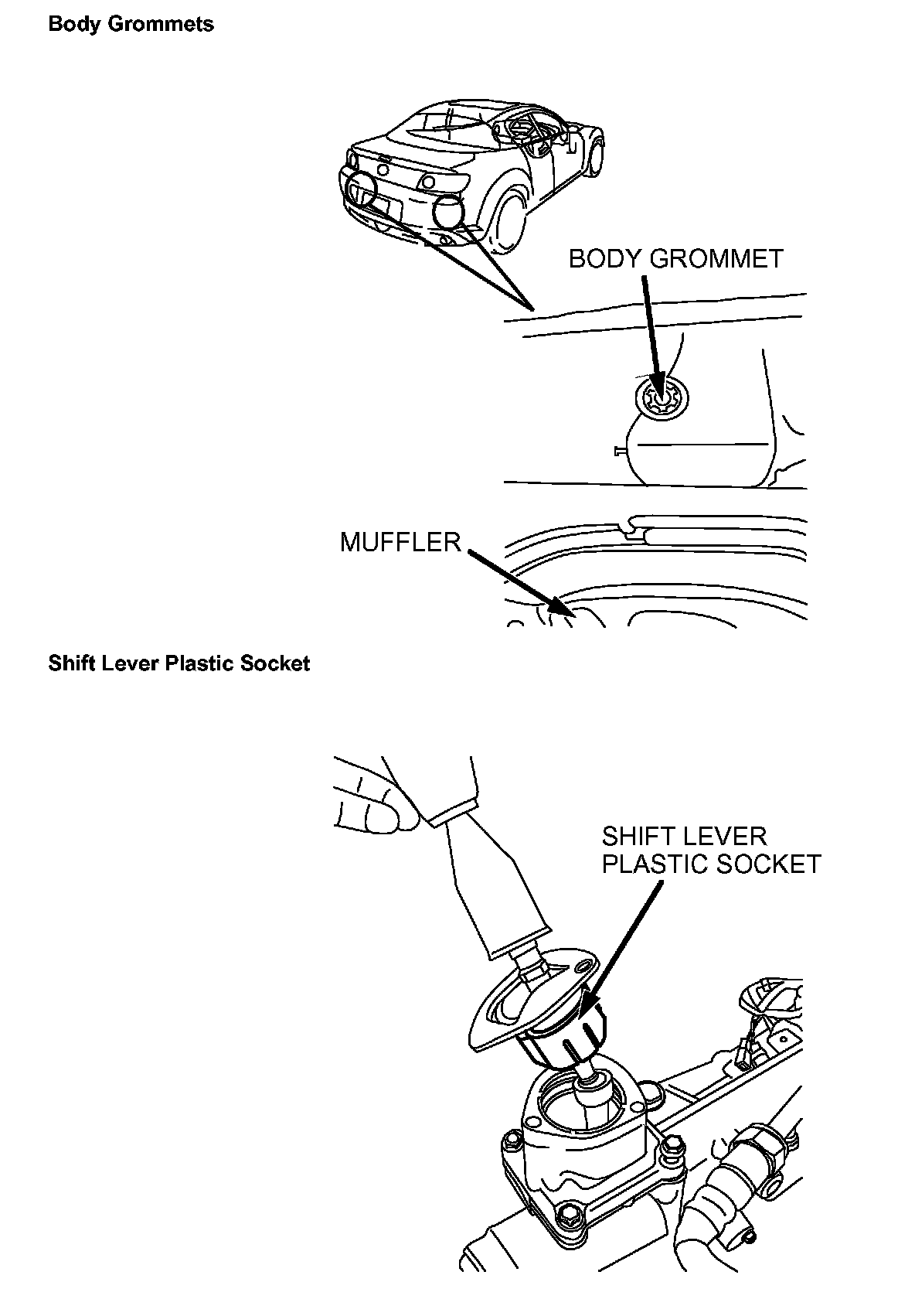 Body Grommets

BODY GROMMET

MUFFLER

Shift Lever Plastic Socket

SHIFT LEVER PLASTIC SOCKET