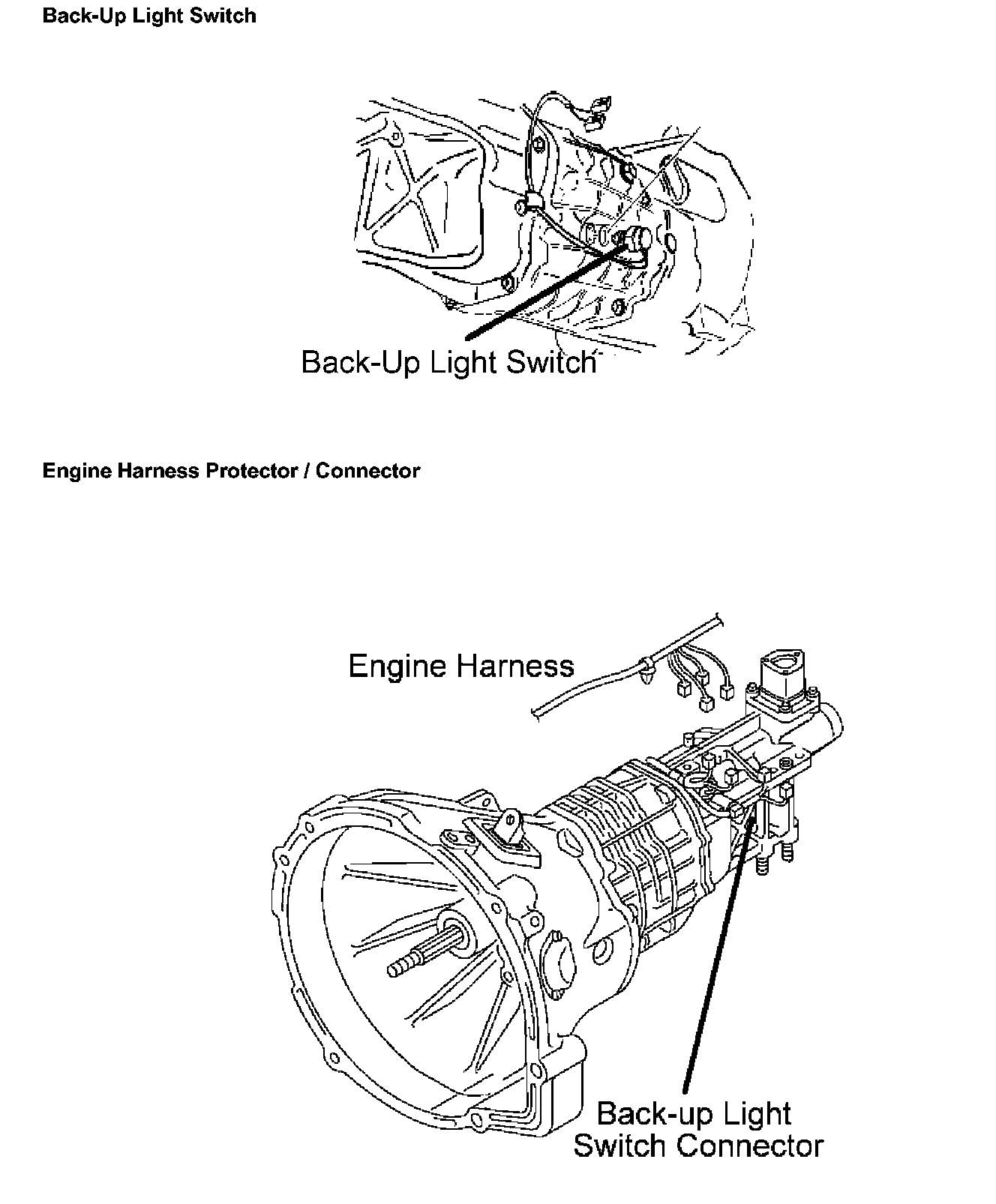 Back-Up Light Switch

Back-Up Light Switch

Engine Harness Protector / Connector

Engine Harness

Back-up Light Switch Connector