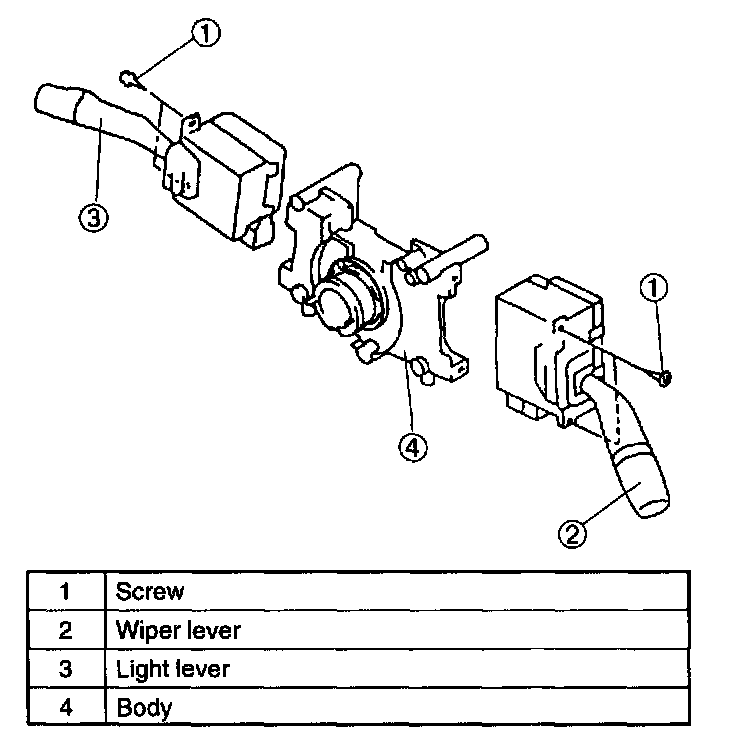 ①
③
①
④
②

| 1 | Screw |
|---|---|
| 2 | Wiper lever |
| 3 | Light lever |
| 4 | Body |