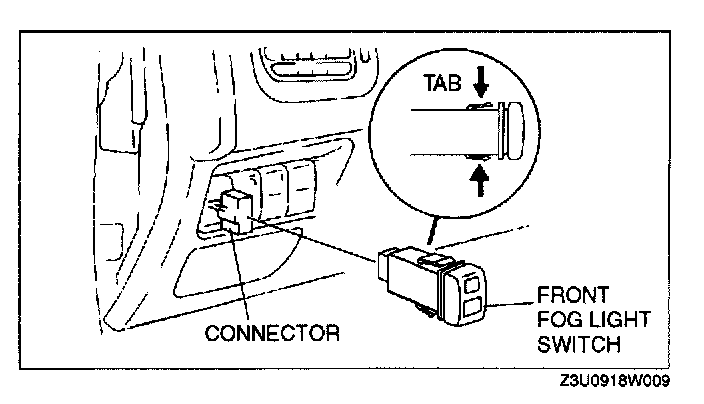 TAB

CONNECTOR

FRONT FOG LIGHT SWITCH

Z3U0918W009