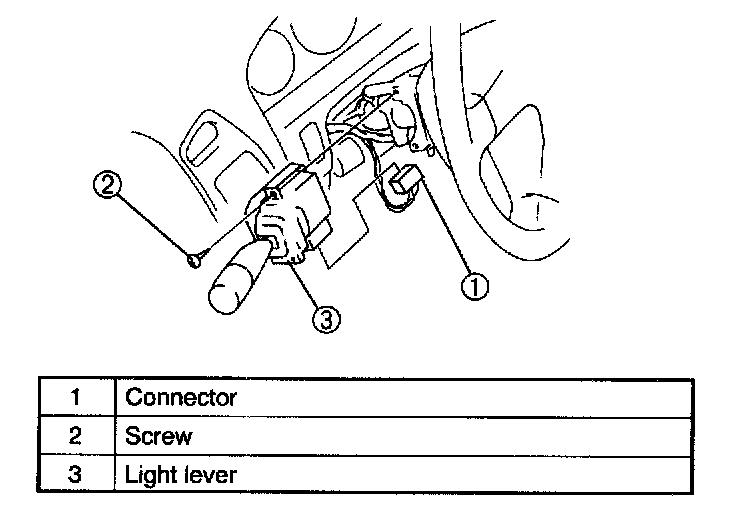 2

1

3

| 1 | Connector |
|---|---|
| 2 | Screw |
| 3 | Light lever |