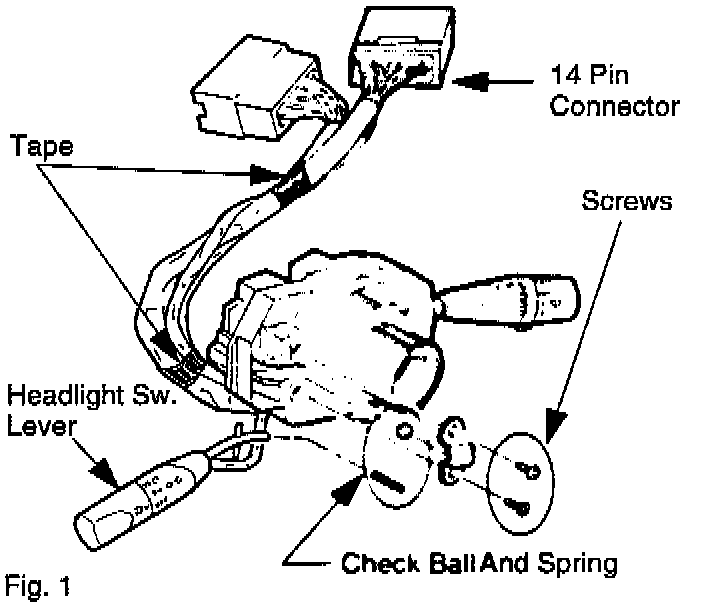 14 Pin Connector

Tape

Screws

Headlight Sw. Lever

Check Ball And Spring

Fig. 1