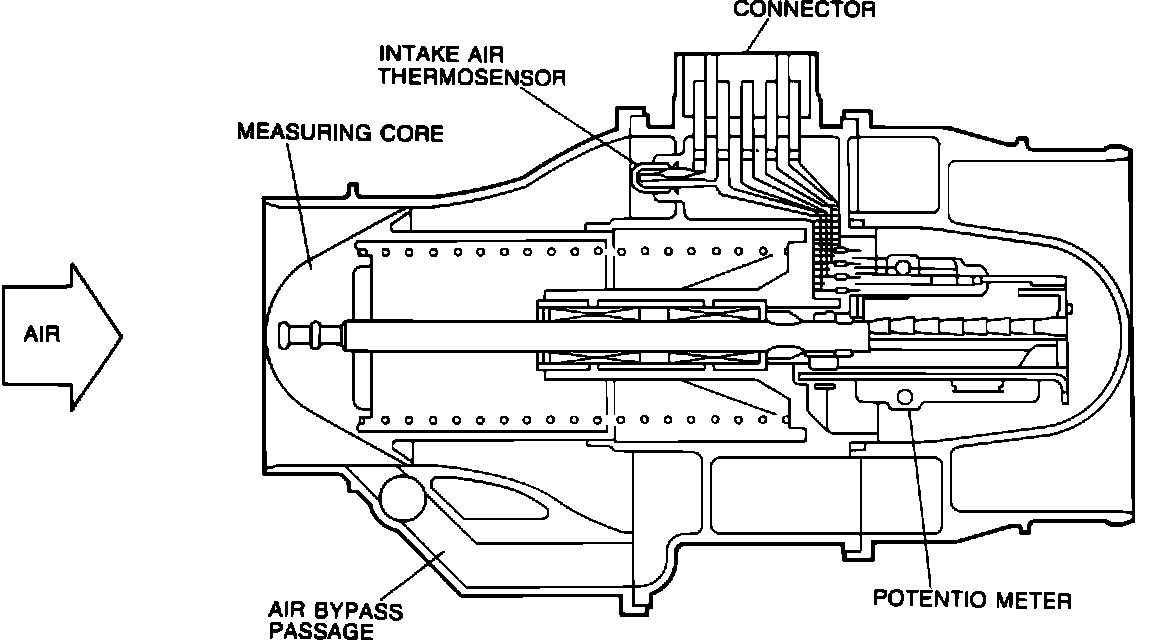 CONNECTOR

INTAKE AIR THERMOSENSOR

MEASURING CORE

AIR

AIR BYPASS PASSAGE

POTENTIO METER