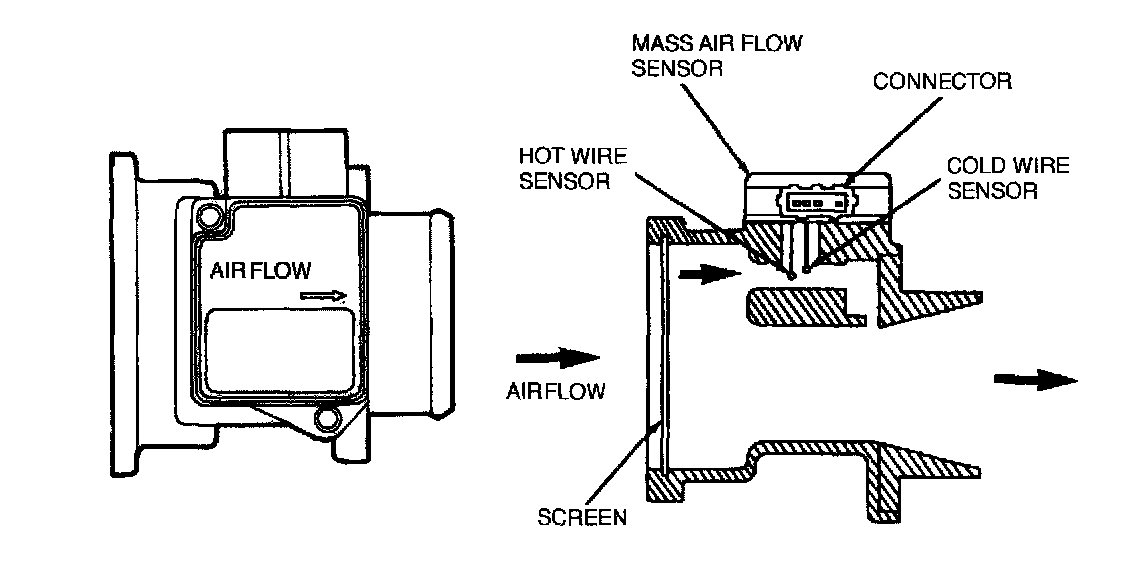 AIR FLOW

MASS AIR FLOW SENSOR

CONNECTOR

HOT WIRE SENSOR

COLD WIRE SENSOR

AIR FLOW

SCREEN