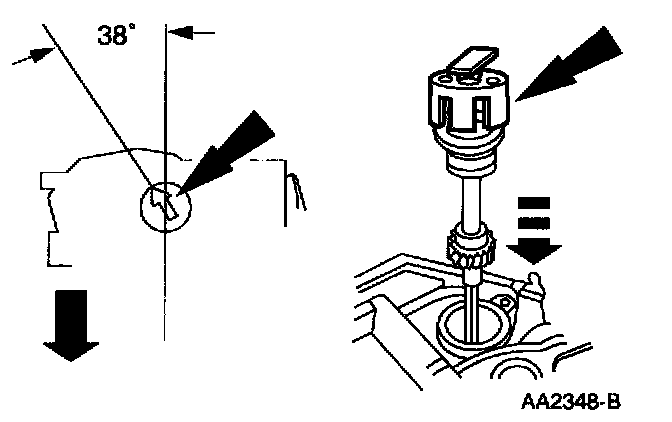 38°

AA2348-B