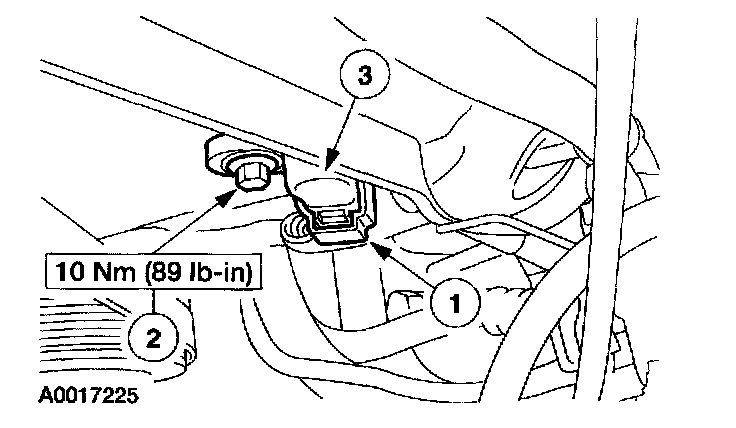 3

10 Nm (89 lb-in)

1

2

A0017225