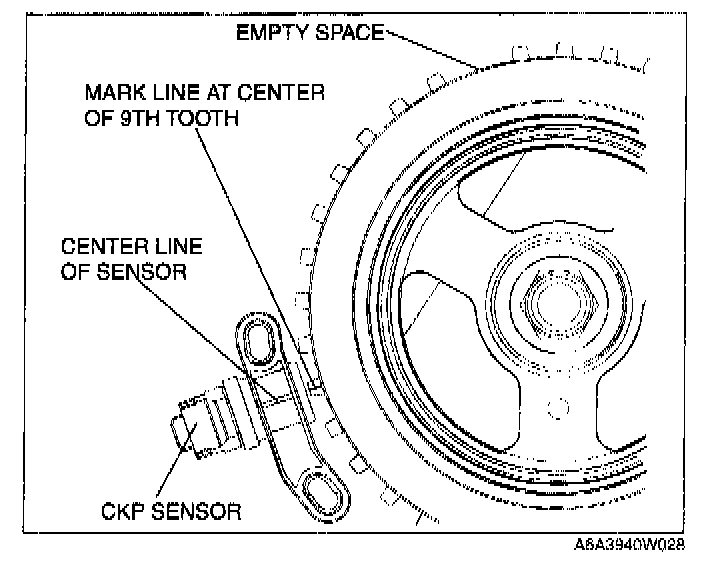 EMPTY SPACE

MARK LINE AT CENTER OF 9TH TOOTH

CENTER LINE OF SENSOR

CKP SENSOR

A6A3940W028