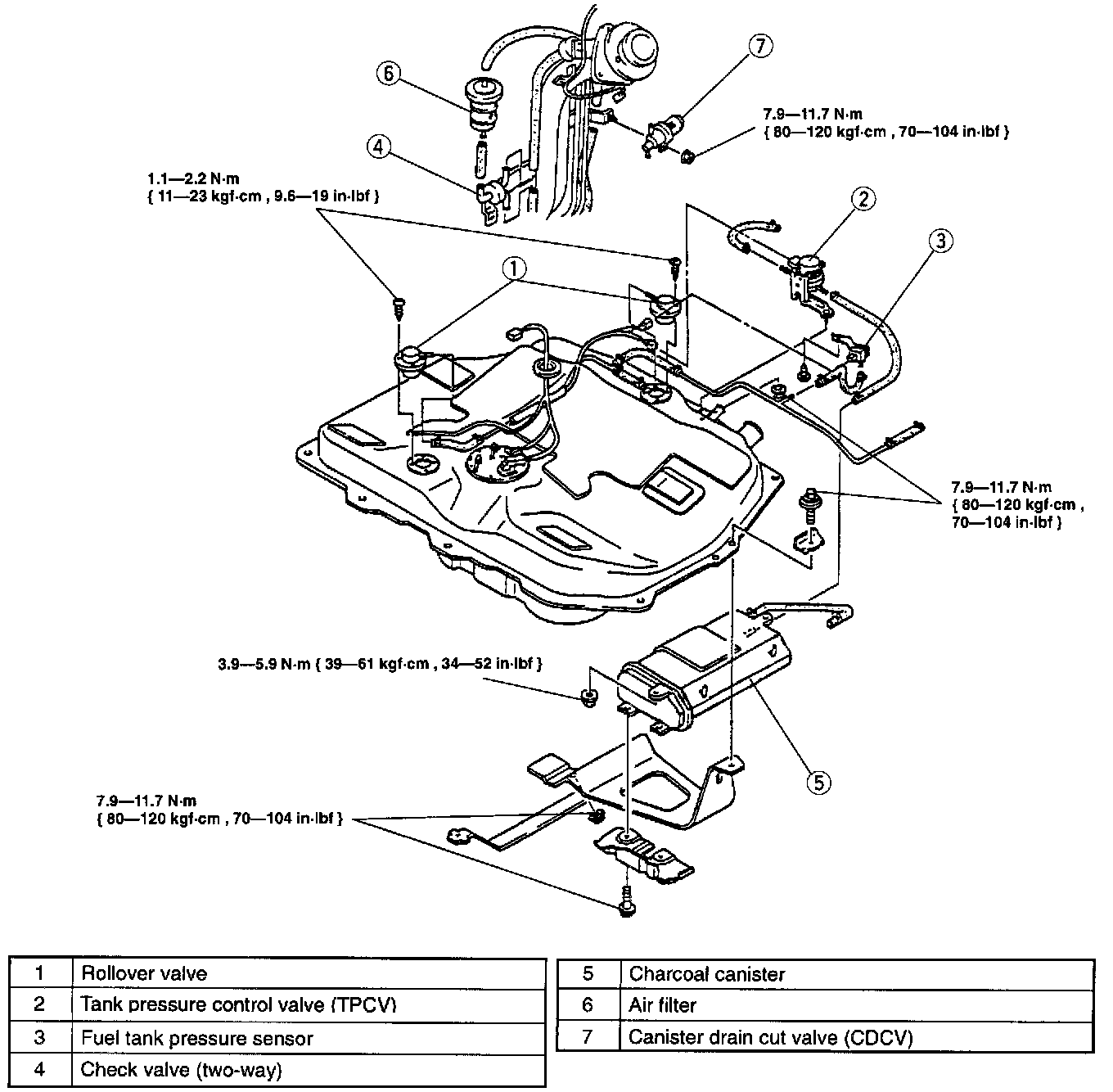 6

7

7.9—11.7 N·m
{ 80—120 kgf·cm , 70—104 in·lbf }

4

1.1—2.2 N·m
{ 11—23 kgf·cm , 9.6—19 in·lbf }

2

3

1

7.9—11.7 N·m
{ 80—120 kgf·cm ,
70—104 in·lbf }

3.9—5.9 N·m { 39—61 kgf·cm , 34—52 in·lbf }

5

7.9—11.7 N·m
{ 80—120 kgf·cm , 70—104 in·lbf }

| 1 | Rollover valve |
|---|---|
| 2 | Tank pressure control valve (TPCV) |
| 3 | Fuel tank pressure sensor |
| 4 | Check valve (two-way) |

| 5 | Charcoal canister |
|---|---|
| 6 | Air filter |
| 7 | Canister drain cut valve (CDCV) |