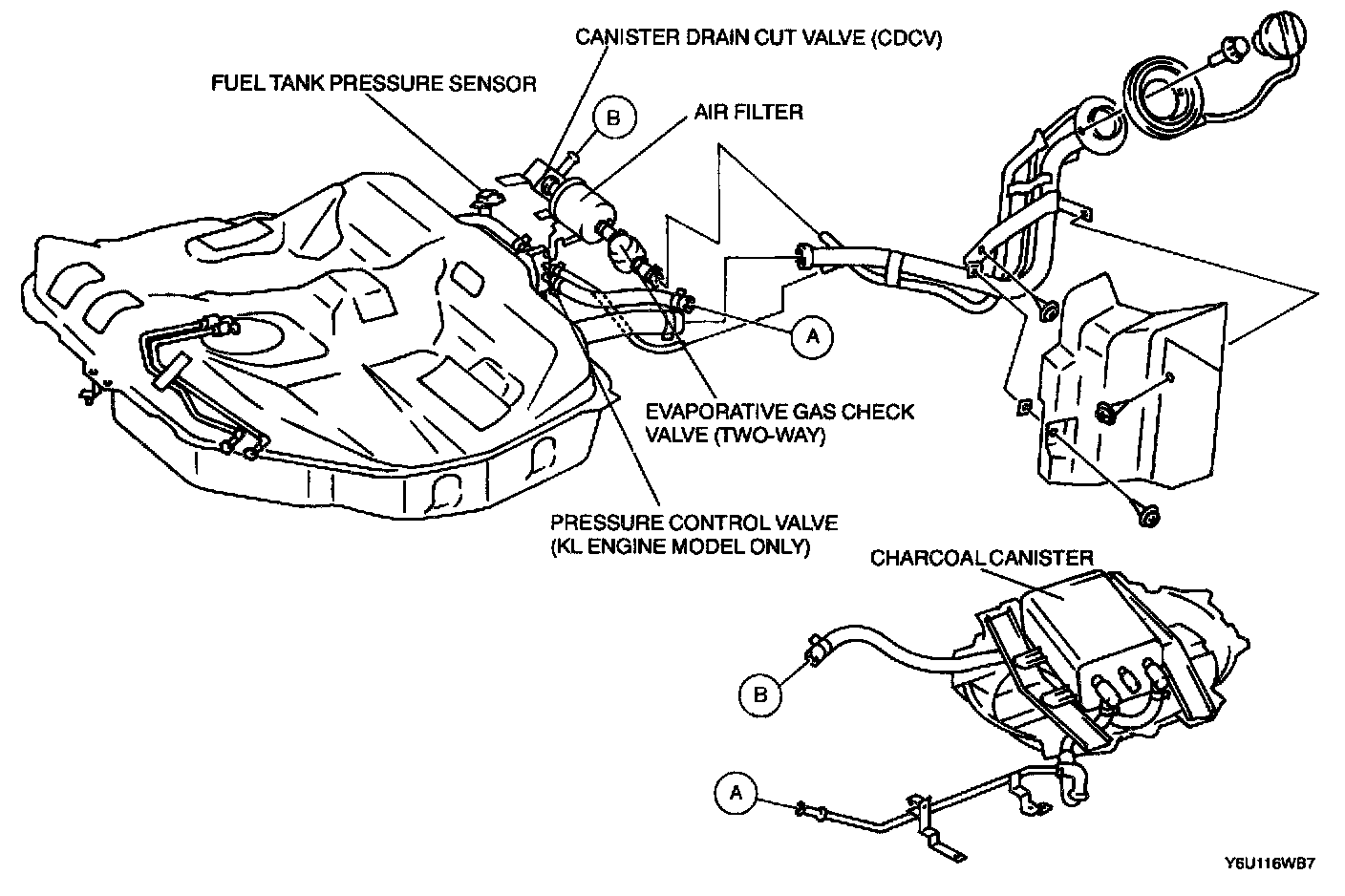 CANISTER DRAIN CUT VALVE (CDCV)

FUEL TANK PRESSURE SENSOR

B

AIR FILTER

A

EVAPORATIVE GAS CHECK VALVE (TWO-WAY)

PRESSURE CONTROL VALVE (KL ENGINE MODEL ONLY)

CHARCOAL CANISTER

B

A

Y6U116WB7