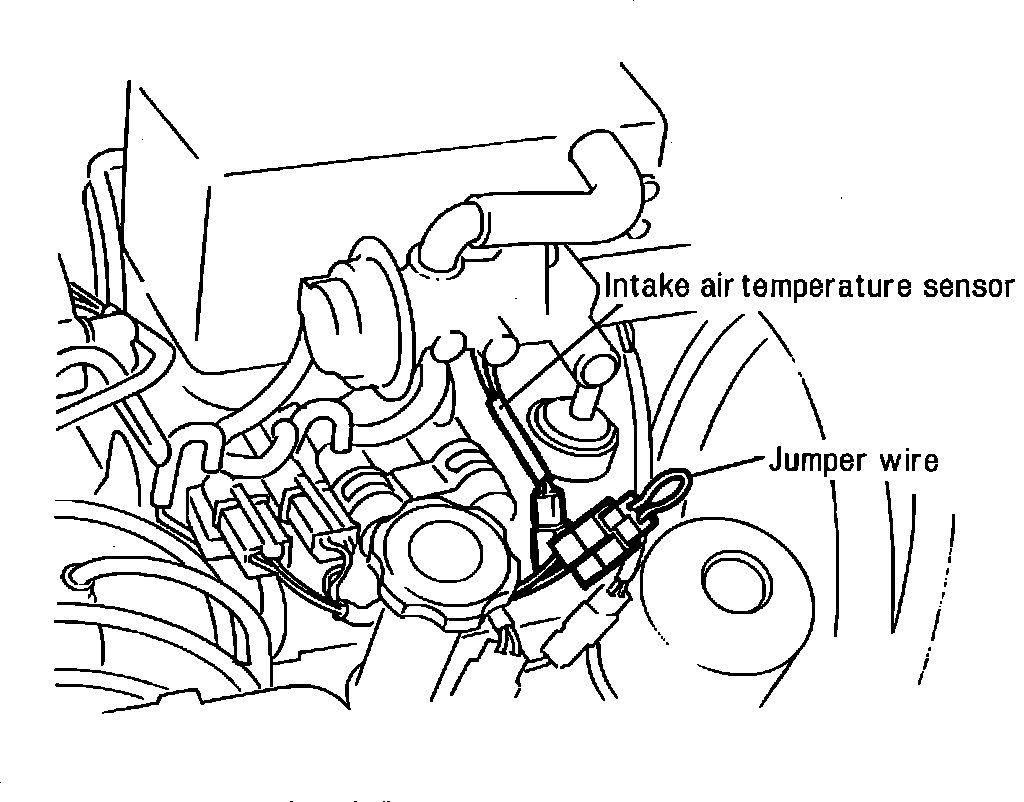 Intake air temperature sensor

Jumper wire