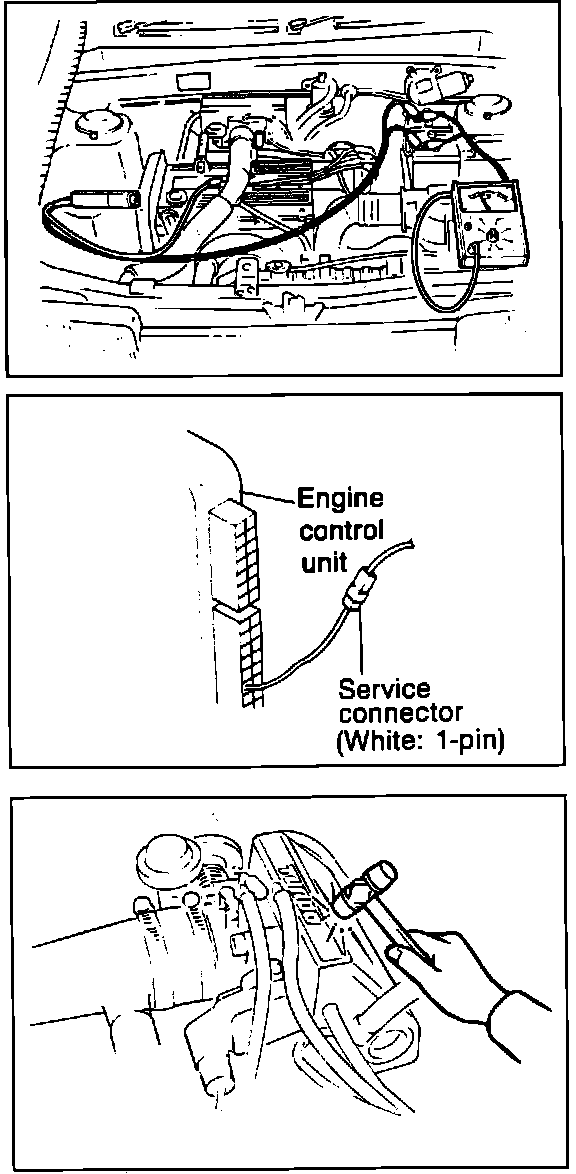 Engine control unit

Service connector (White: 1-pin)