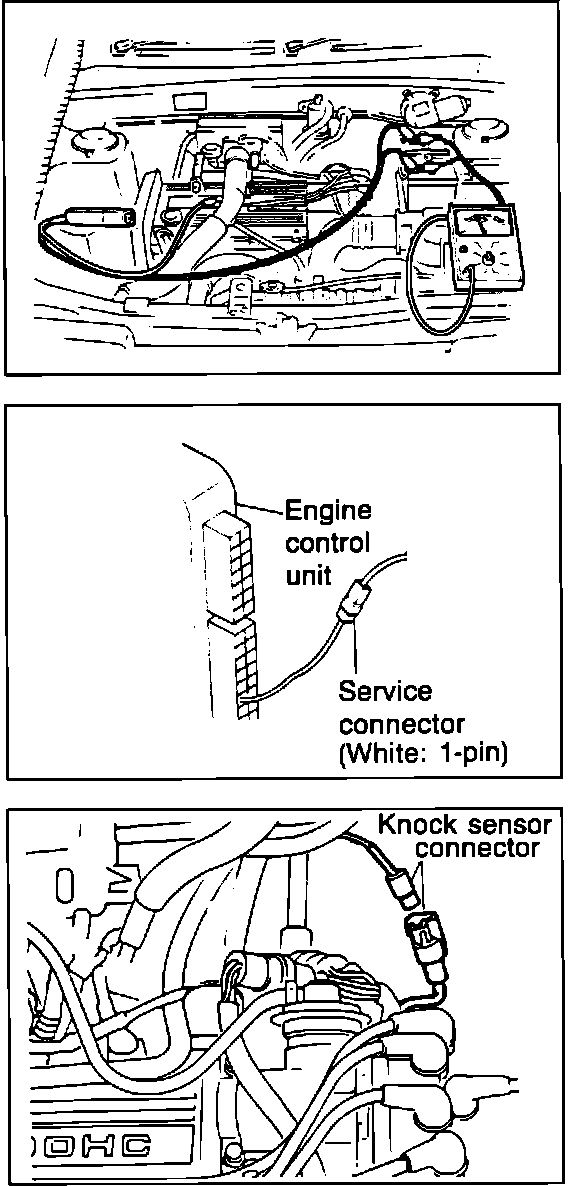 Engine control unit

Service connector (White: 1-pin)

Knock sensor connector

DOHC