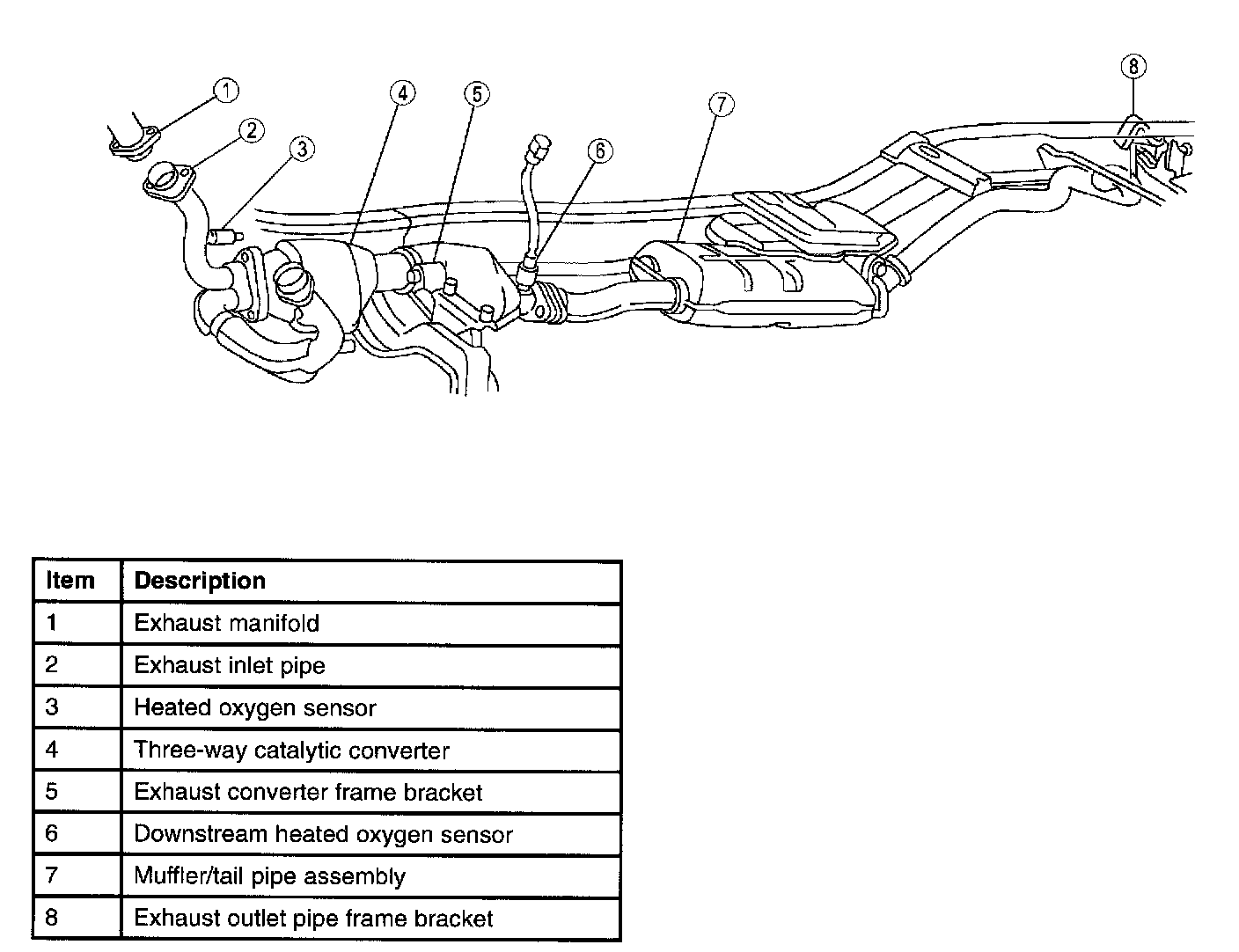 1
2
3
4
5
6
7
8

| Item | Description |
|---|---|
| 1 | Exhaust manifold |
| 2 | Exhaust inlet pipe |
| 3 | Heated oxygen sensor |
| 4 | Three-way catalytic converter |
| 5 | Exhaust converter frame bracket |
| 6 | Downstream heated oxygen sensor |
| 7 | Muffler/tail pipe assembly |
| 8 | Exhaust outlet pipe frame bracket |