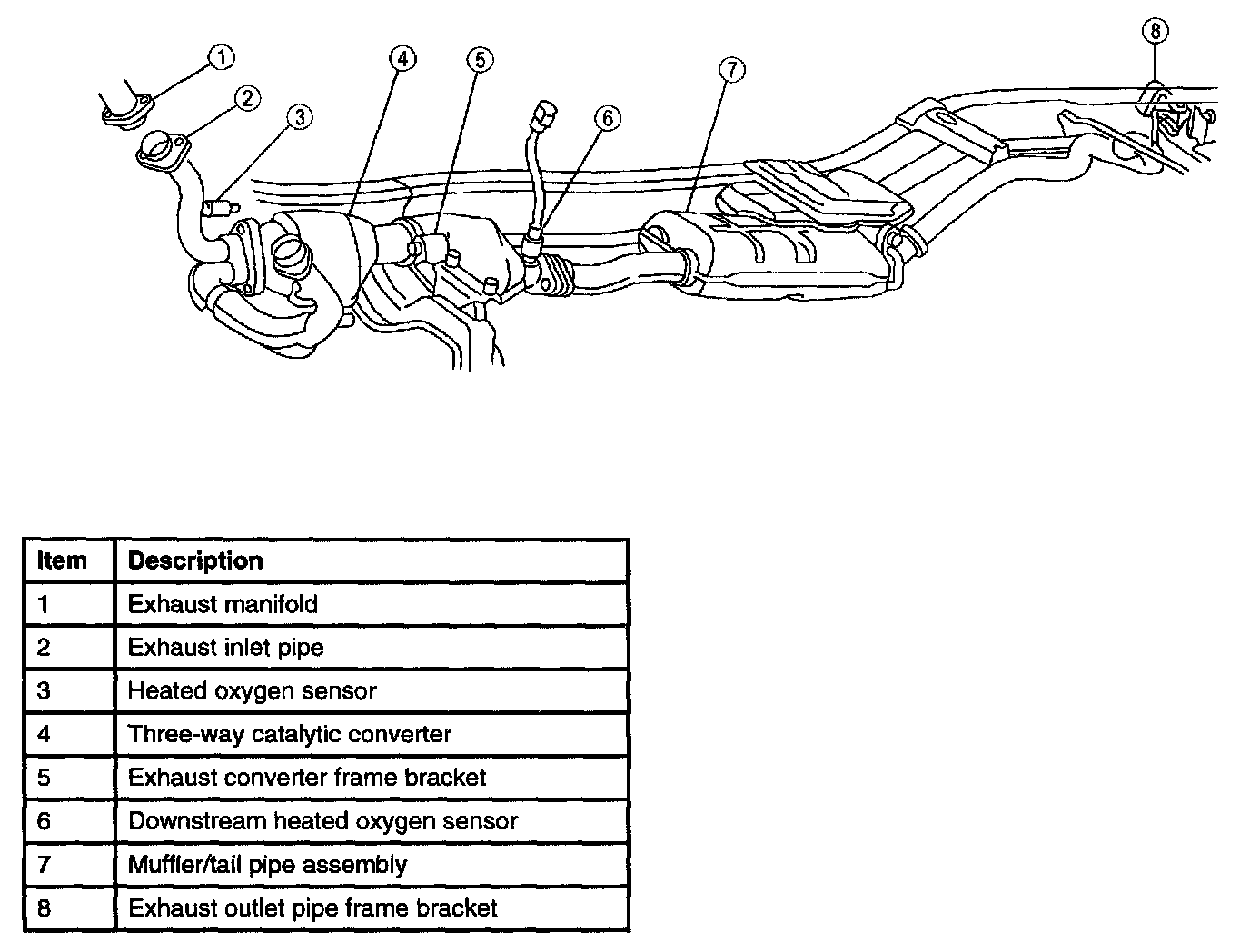 1
2
3
4
5
6
7
8

| Item | Description |
|---|---|
| 1 | Exhaust manifold |
| 2 | Exhaust inlet pipe |
| 3 | Heated oxygen sensor |
| 4 | Three-way catalytic converter |
| 5 | Exhaust converter frame bracket |
| 6 | Downstream heated oxygen sensor |
| 7 | Muffler/tail pipe assembly |
| 8 | Exhaust outlet pipe frame bracket |