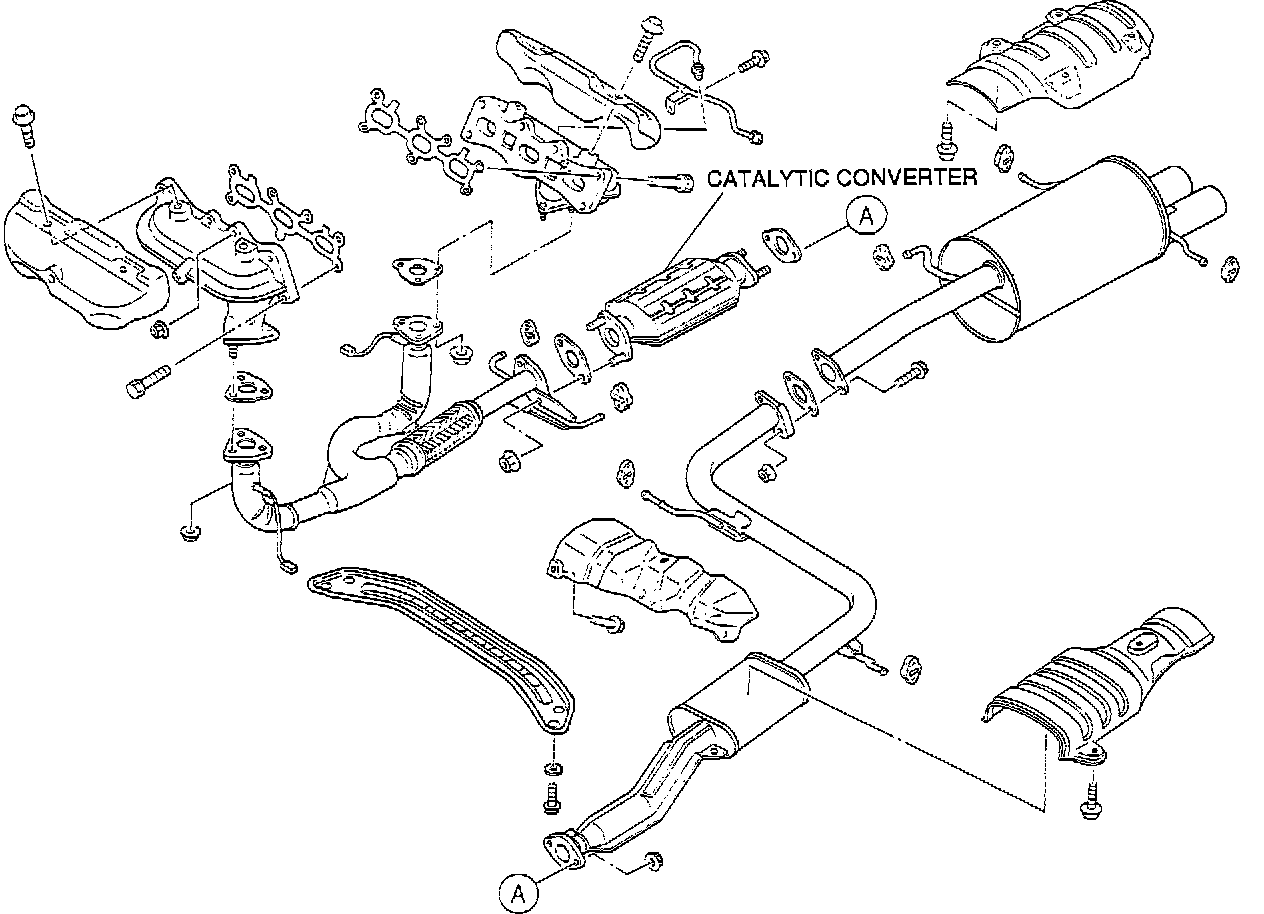 CATALYTIC CONVERTER

A

A