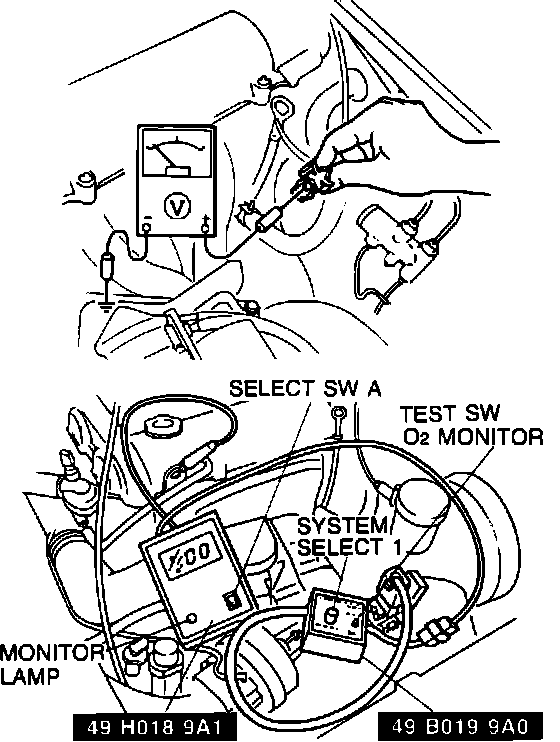 V
SELECT SW A
TEST SW
$O_2$ MONITOR
SYSTEM
SELECT 1
MONITOR
LAMP
49 H018 9A1
49 B019 9A0