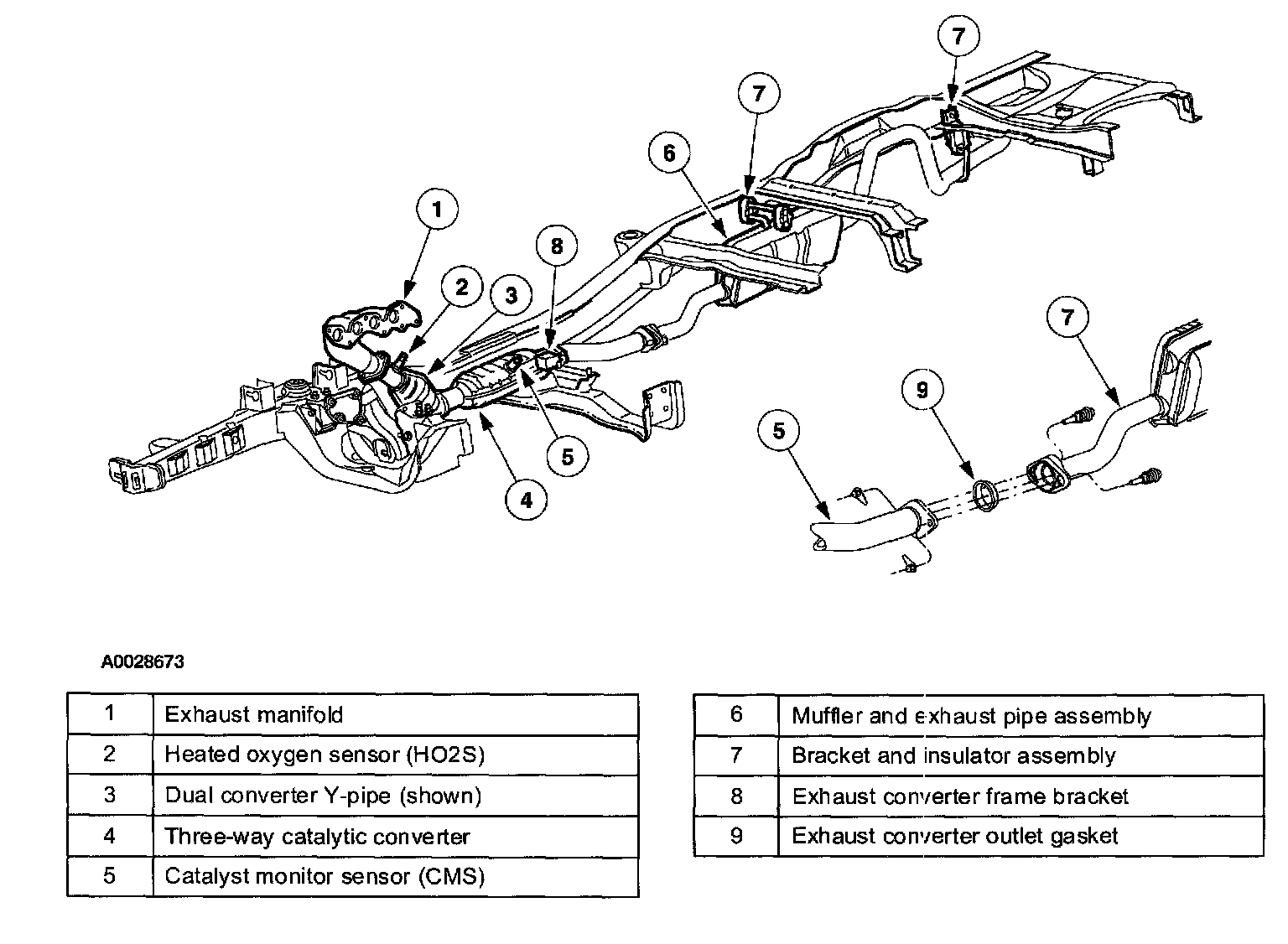 7

7

6

1

8

2

3

7

9

5

5

4

A0028673

| 1 | Exhaust manifold |
|---|---|
| 2 | Heated oxygen sensor (HO2S) |
| 3 | Dual converter Y-pipe (shown) |
| 4 | Three-way catalytic converter |
| 5 | Catalyst monitor sensor (CMS) |

| 6 | Muffler and exhaust pipe assembly |
|---|---|
| 7 | Bracket and insulator assembly |
| 8 | Exhaust converter frame bracket |
| 9 | Exhaust converter outlet gasket |