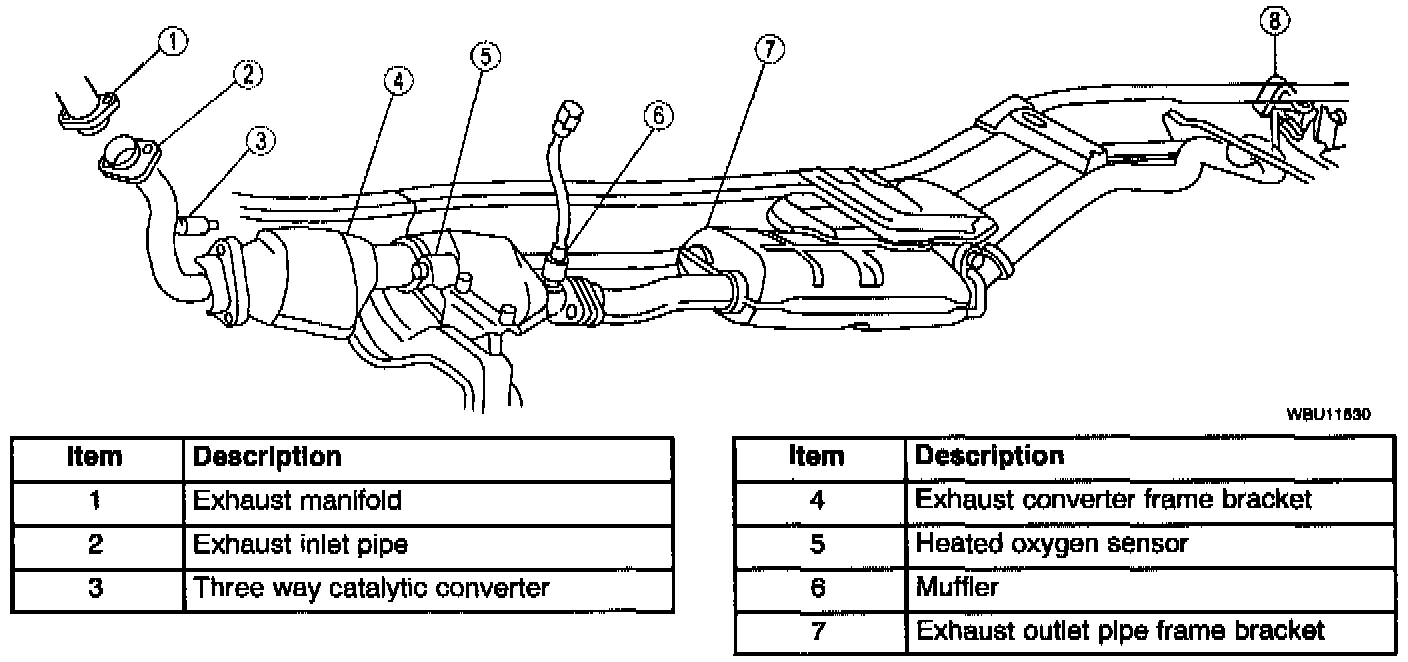 1
2
3
4
5
6
7
8

WBU11530

| Item | Description |
|---|---|
| 1 | Exhaust manifold |
| 2 | Exhaust inlet pipe |
| 3 | Three way catalytic converter |

| Item | Description |
|---|---|
| 4 | Exhaust converter frame bracket |
| 5 | Heated oxygen sensor |
| 6 | Muffler |
| 7 | Exhaust outlet pipe frame bracket |