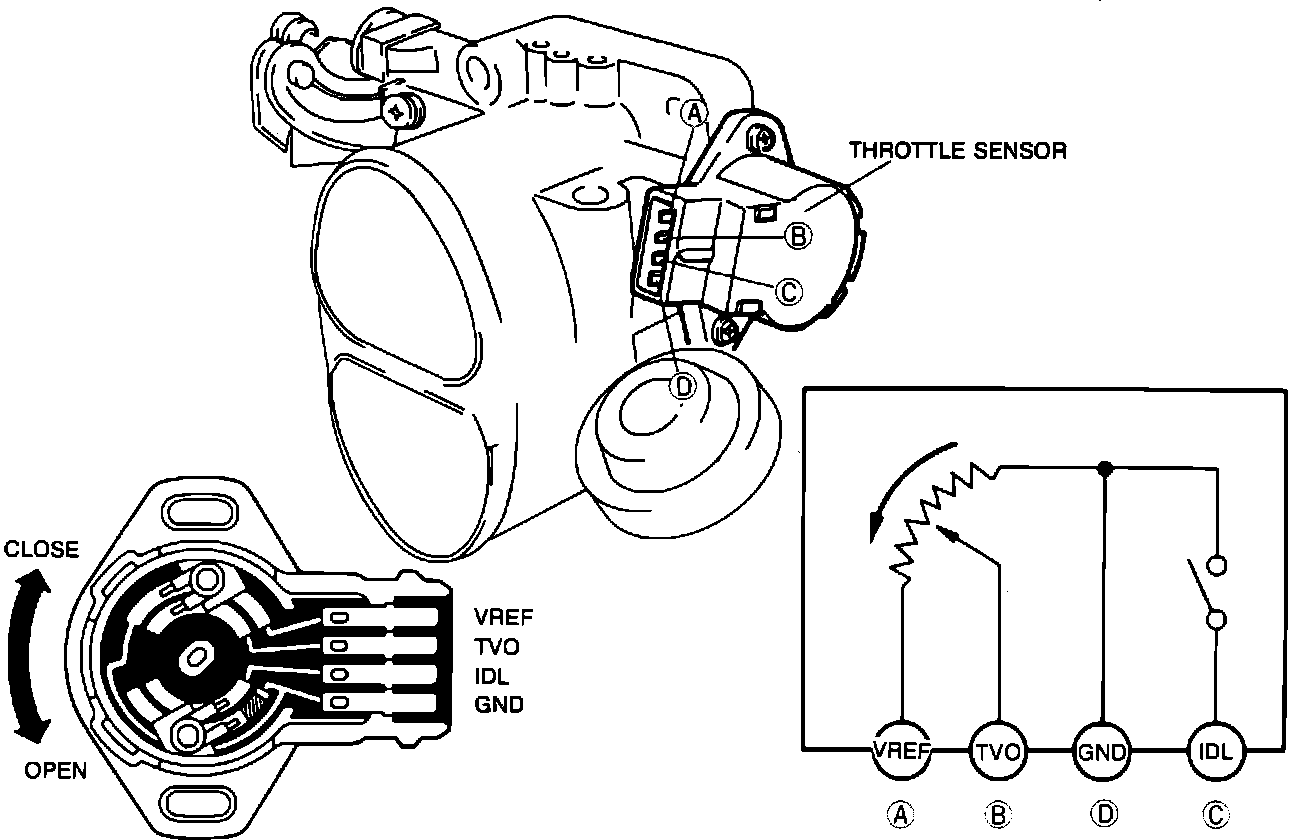 A
THROTTLE SENSOR
B
C
D

CLOSE
OPEN
VREF
TVO
IDL
GND

VREF
TVO
GND
IDL
A
B
D
C