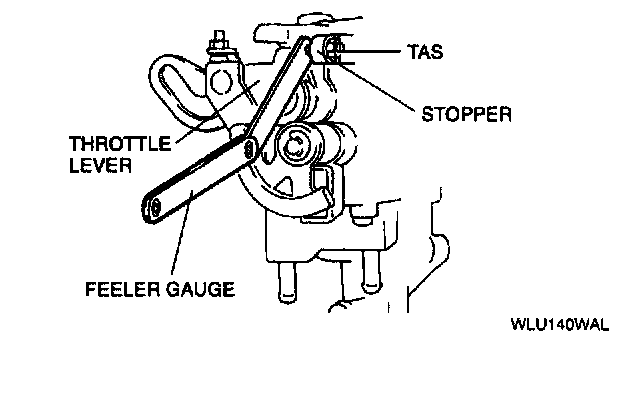 TAS
STOPPER
THROTTLE LEVER
FEELER GAUGE
WLU140WAL