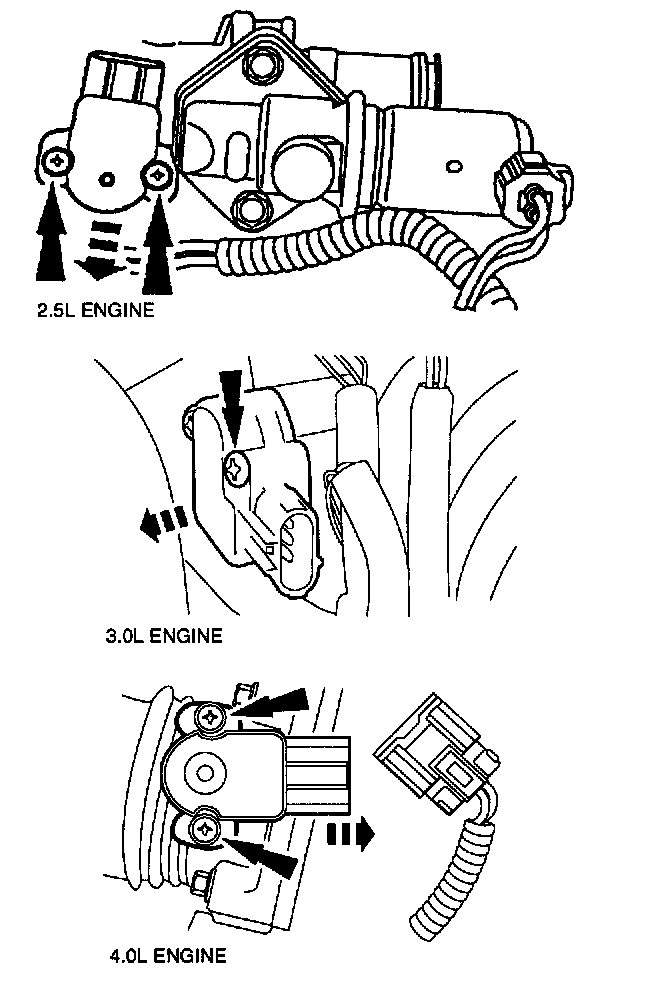 2.5L ENGINE

3.0L ENGINE

4.0L ENGINE