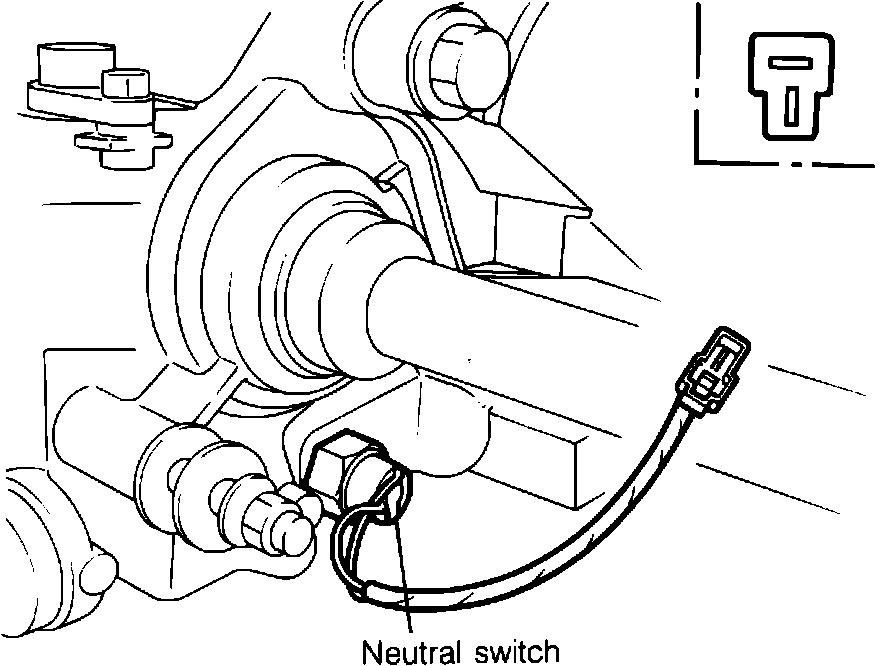 Neutral switch