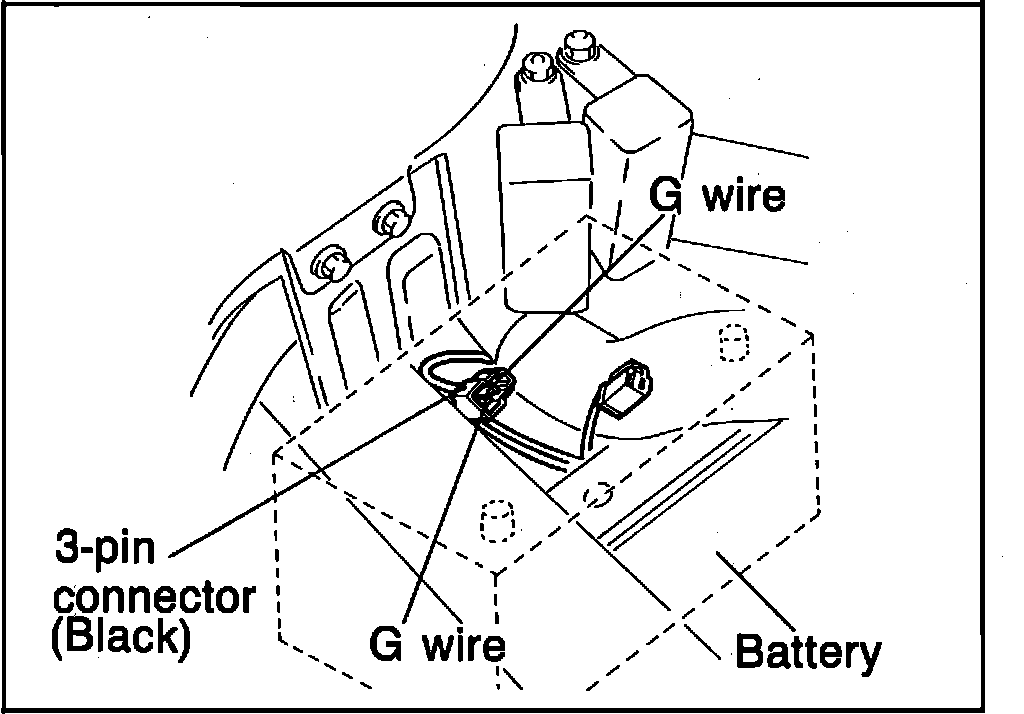 G wire

3-pin connector (Black)

G wire

Battery