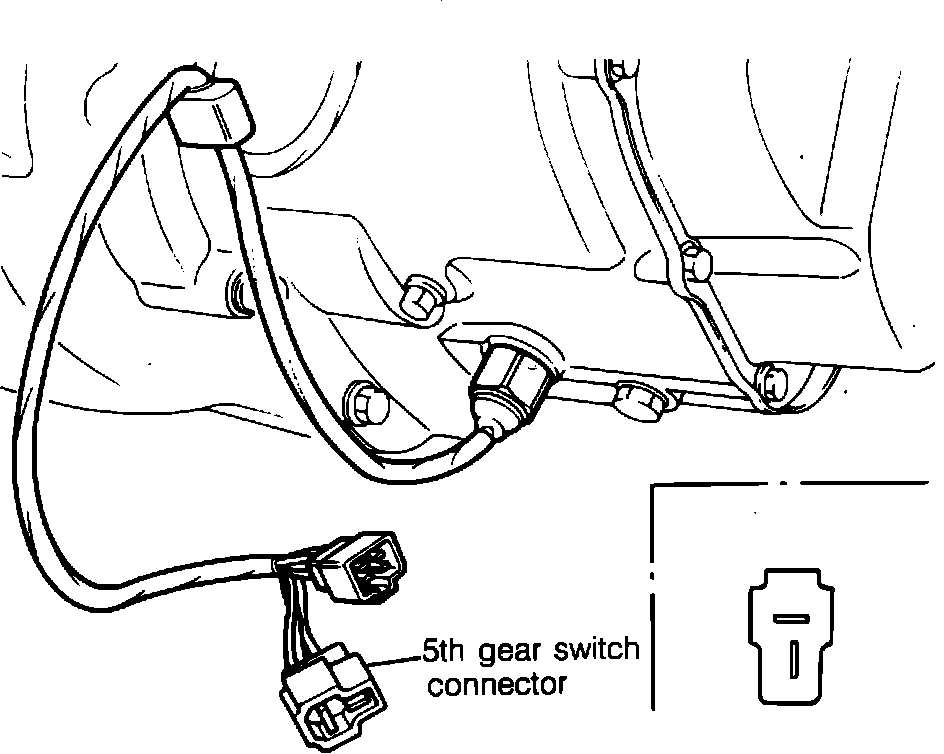 5th gear switch connector