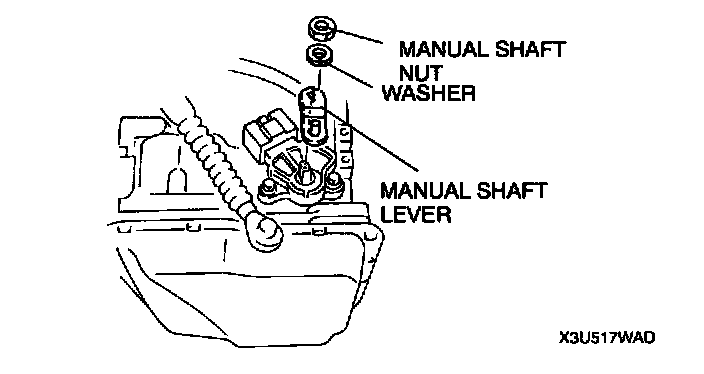 MANUAL SHAFT NUT
WASHER
MANUAL SHAFT LEVER
X3U517WAD