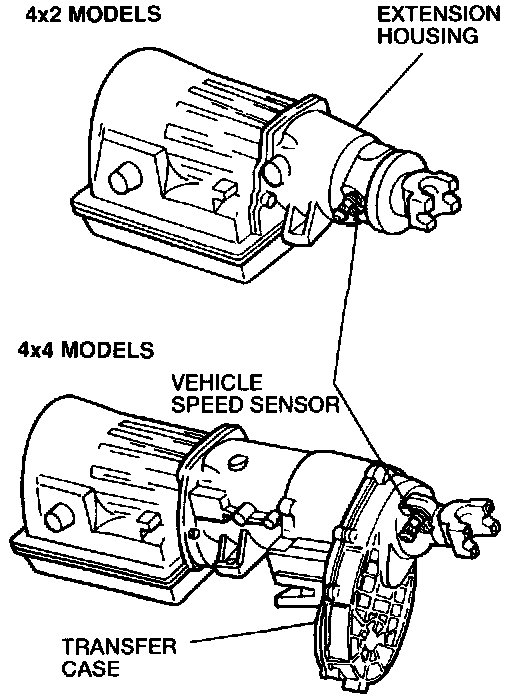 4x2 MODELS

EXTENSION HOUSING

4x4 MODELS

VEHICLE SPEED SENSOR

TRANSFER CASE