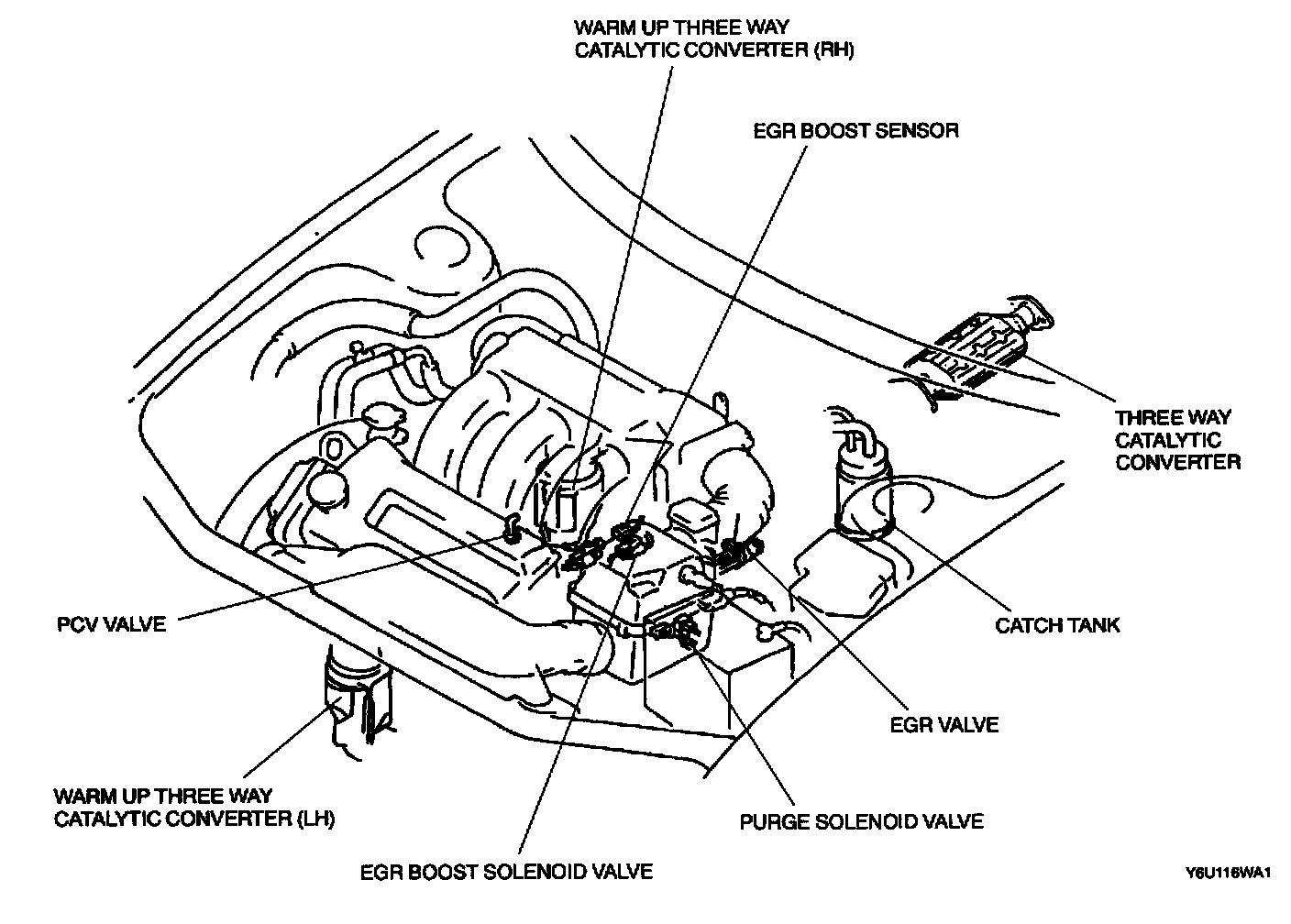 WARM UP THREE WAY CATALYTIC CONVERTER (RH)

EGR BOOST SENSOR

THREE WAY CATALYTIC CONVERTER

PCV VALVE

CATCH TANK

EGR VALVE

WARM UP THREE WAY CATALYTIC CONVERTER (LH)

PURGE SOLENOID VALVE

EGR BOOST SOLENOID VALVE

Y6U116WA1