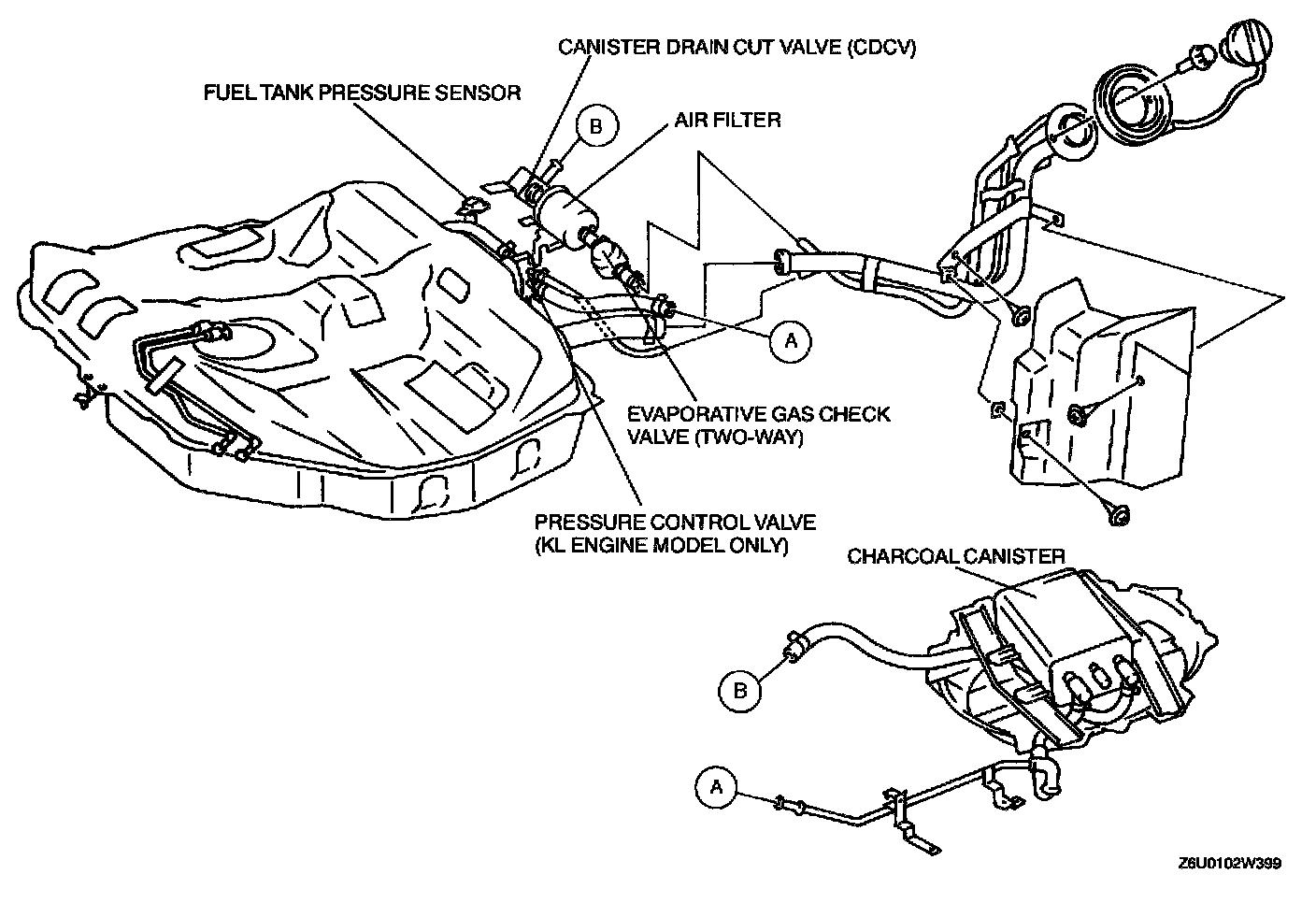 CANISTER DRAIN CUT VALVE (CDCV)

FUEL TANK PRESSURE SENSOR

B

AIR FILTER

A

EVAPORATIVE GAS CHECK VALVE (TWO-WAY)

PRESSURE CONTROL VALVE (KL ENGINE MODEL ONLY)

CHARCOAL CANISTER

B

A

Z6U0102W399