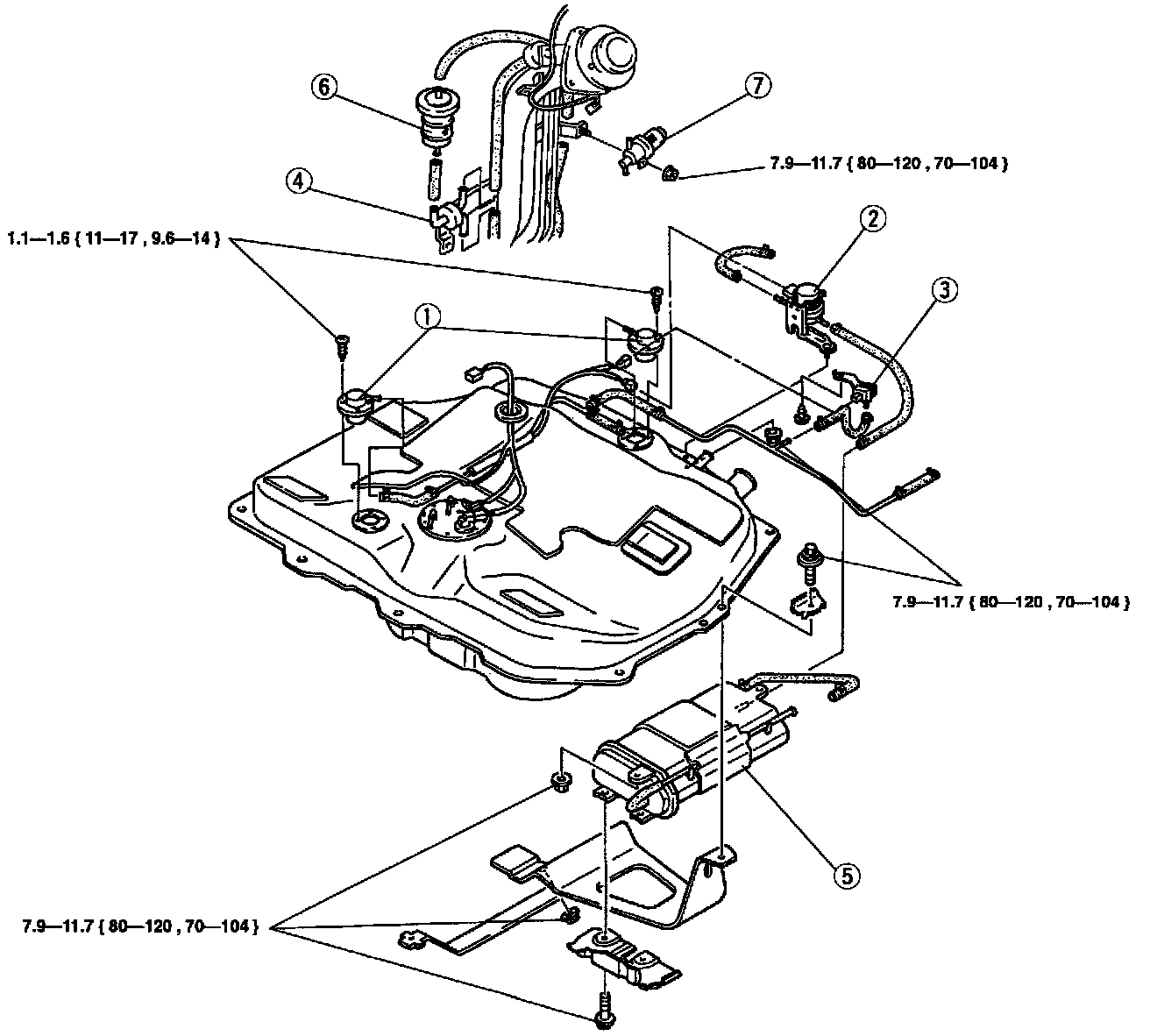 6

7

7.9—11.7 { 80—120 , 70—104 }

4

1.1—1.6 { 11—17 , 9.6—14 }

2

3

1

7.9—11.7 { 80—120 , 70—104 }

5

7.9—11.7 { 80—120 , 70—104 }