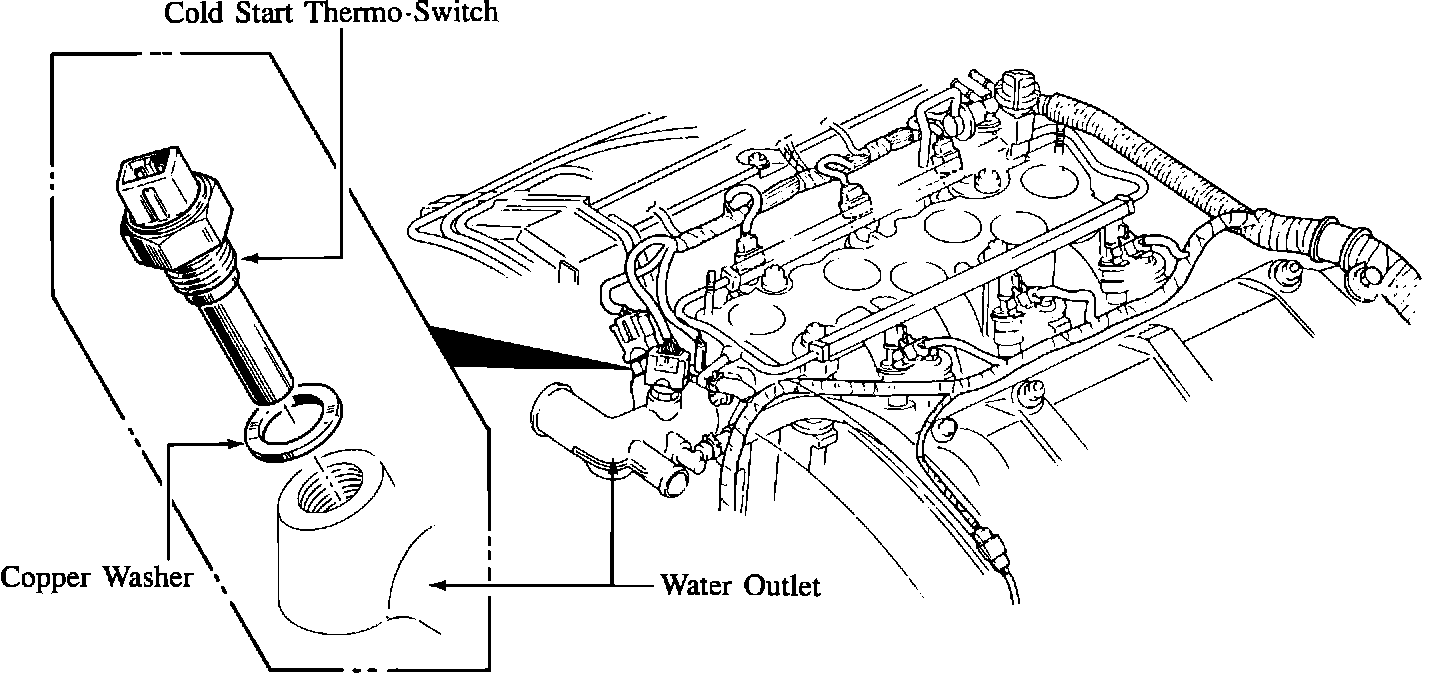 Cold Start Thermo-Switch

Copper Washer

Water Outlet