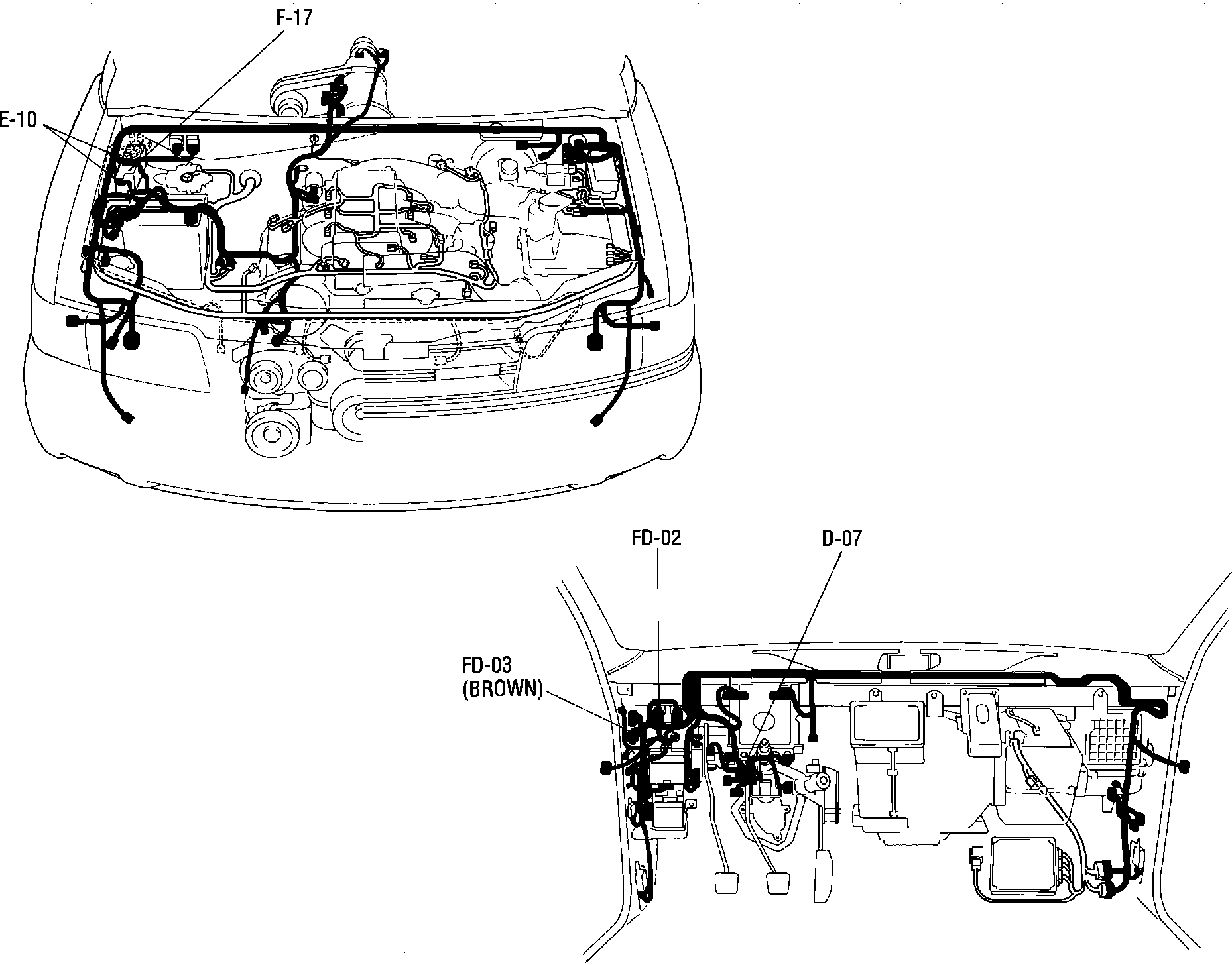 F-17

E-10

FD-02

D-07

FD-03
(BROWN)