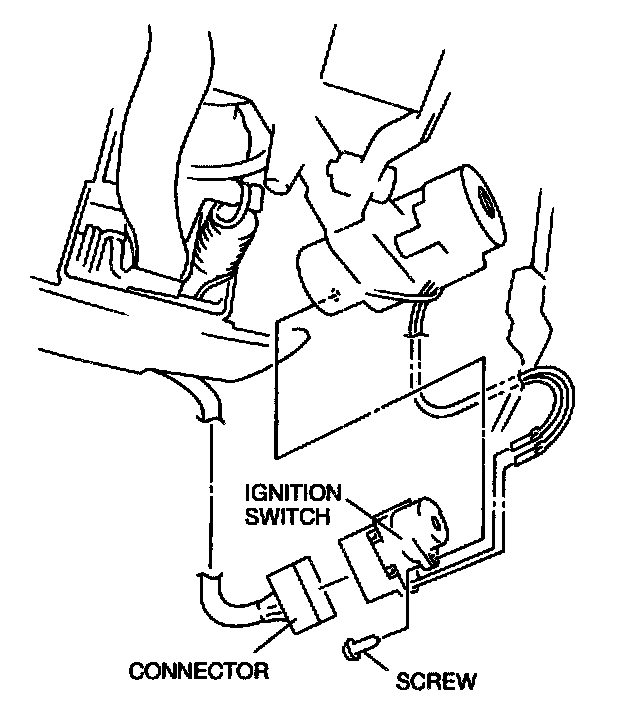 IGNITION SWITCH

CONNECTOR

SCREW