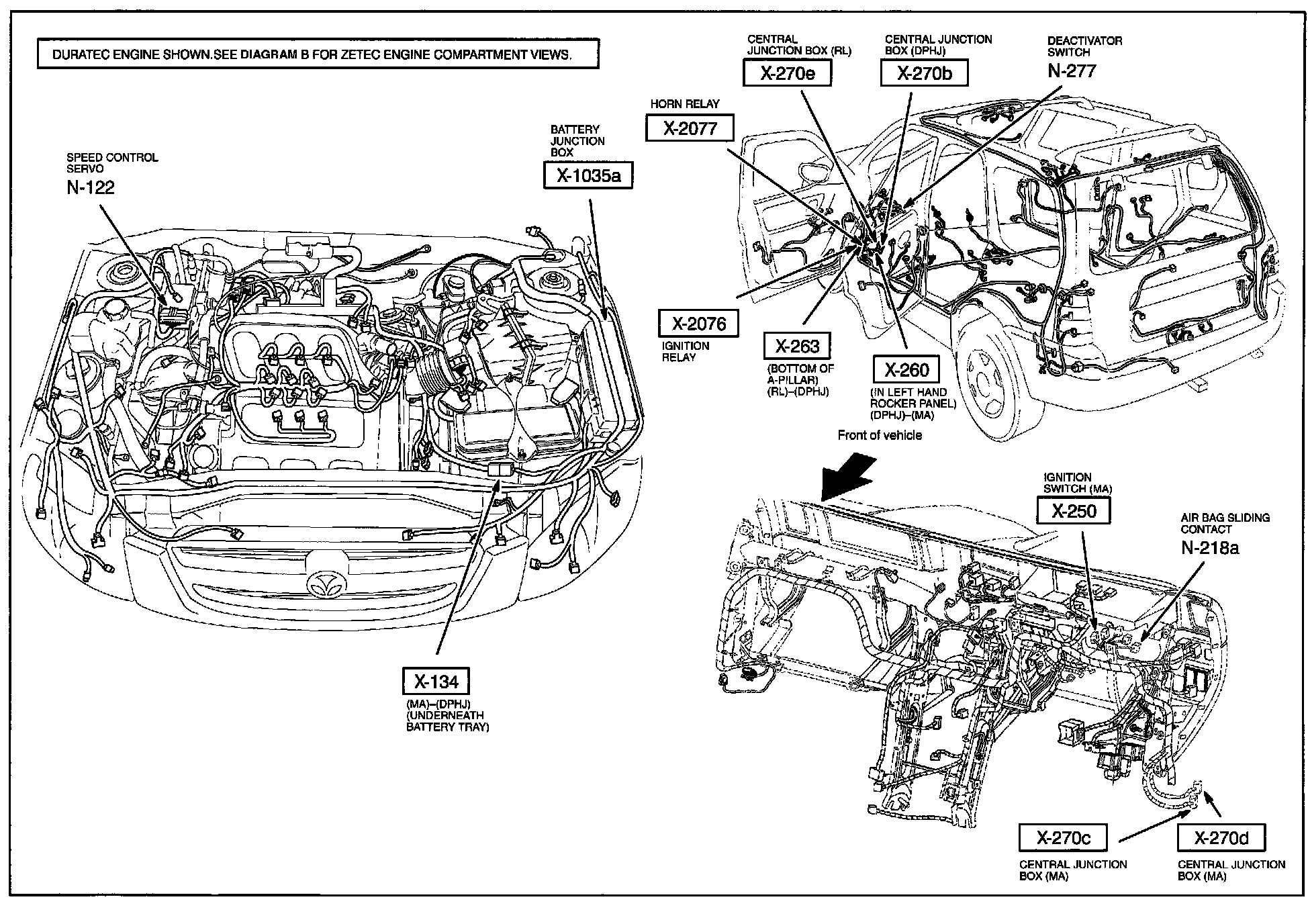 DURATEC ENGINE SHOWN.SEE DIAGRAM B FOR ZETEC ENGINE COMPARTMENT VIEWS.

SPEED CONTROL SERVO
N-122

BATTERY JUNCTION BOX
X-1035a

X-134
(MA)–(DPHJ) (UNDERNEATH BATTERY TRAY)

CENTRAL JUNCTION BOX (RL)
X-270e

CENTRAL JUNCTION BOX (DPHJ)
X-270b

DEACTIVATOR SWITCH
N-277

HORN RELAY
X-2077

X-2076
IGNITION RELAY

X-263
(BOTTOM OF A-PILLAR) (RL)–(DPHJ)

X-260
(IN LEFT HAND ROCKER PANEL) (DPHJ)–(MA)

Front of vehicle

IGNITION SWITCH (MA)
X-250

AIR BAG SLIDING CONTACT
N-218a

X-270c
CENTRAL JUNCTION BOX (MA)

X-270d
CENTRAL JUNCTION BOX (MA)