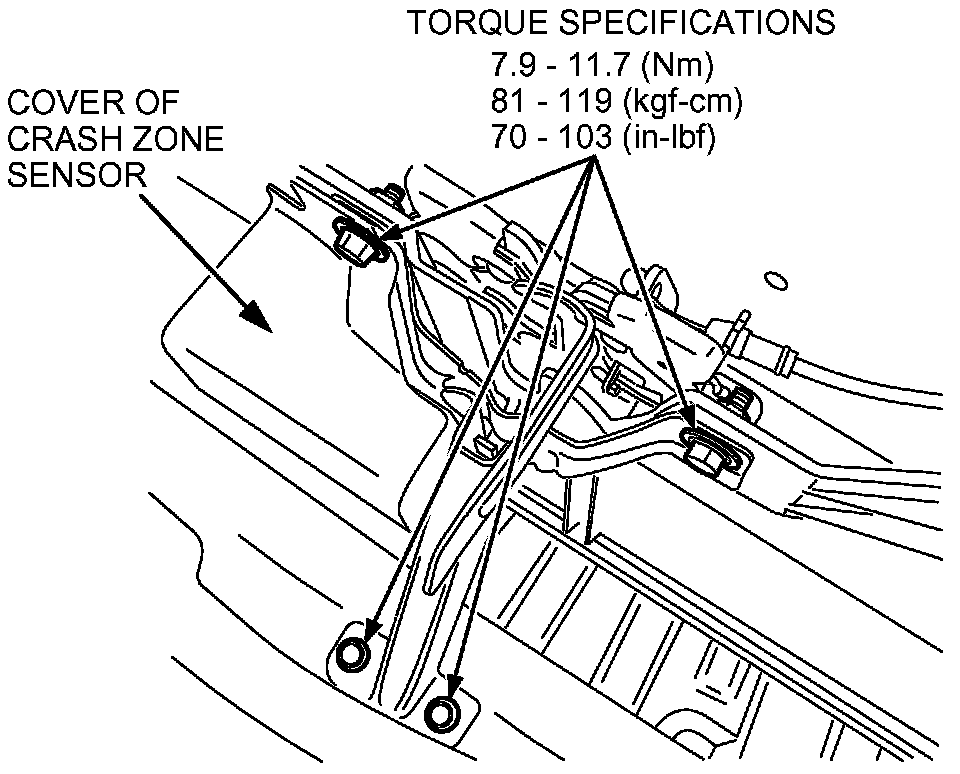 TORQUE SPECIFICATIONS
7.9 - 11.7 (Nm)
81 - 119 (kgf-cm)
70 - 103 (in-lbf)

COVER OF
CRASH ZONE
SENSOR